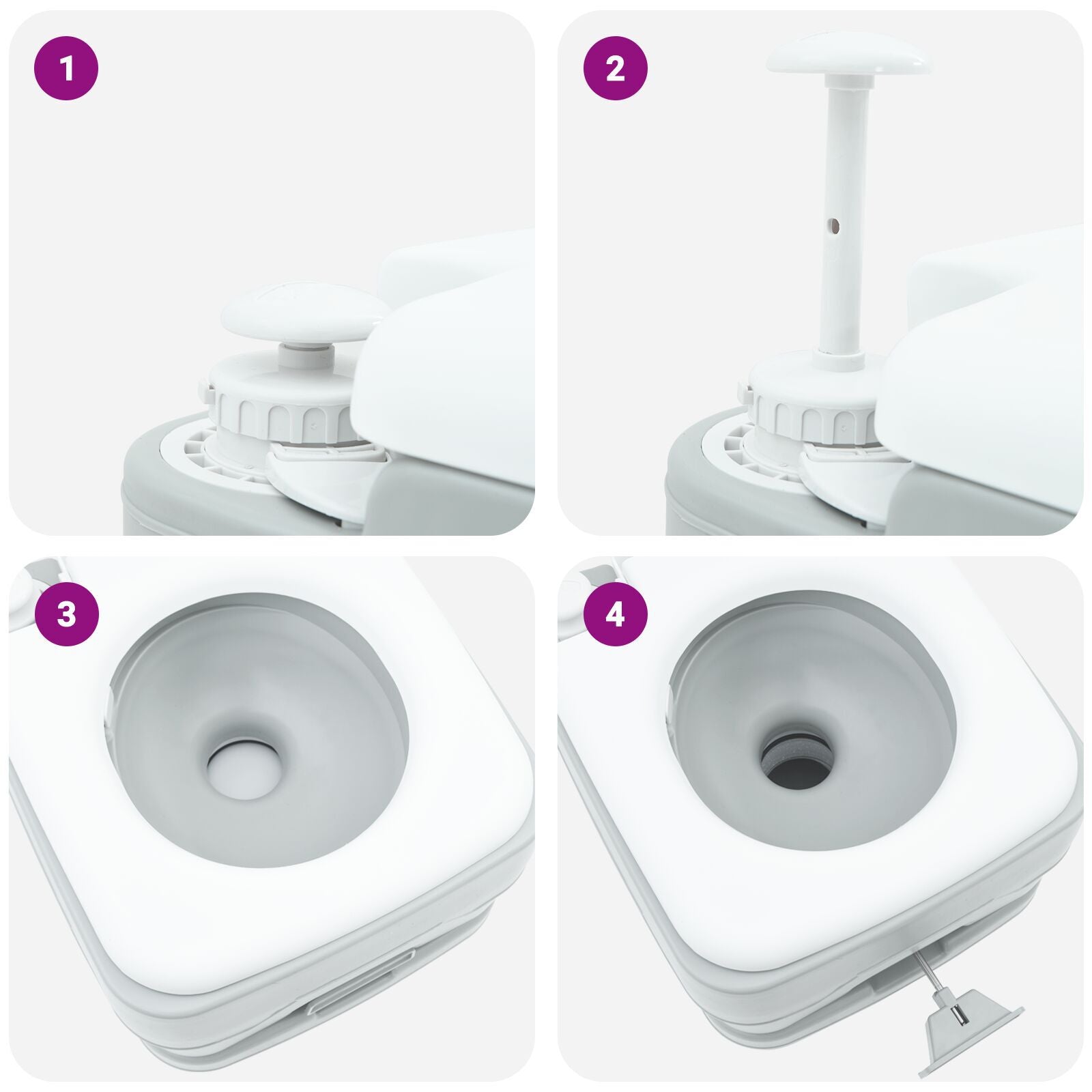 1

2

3

4