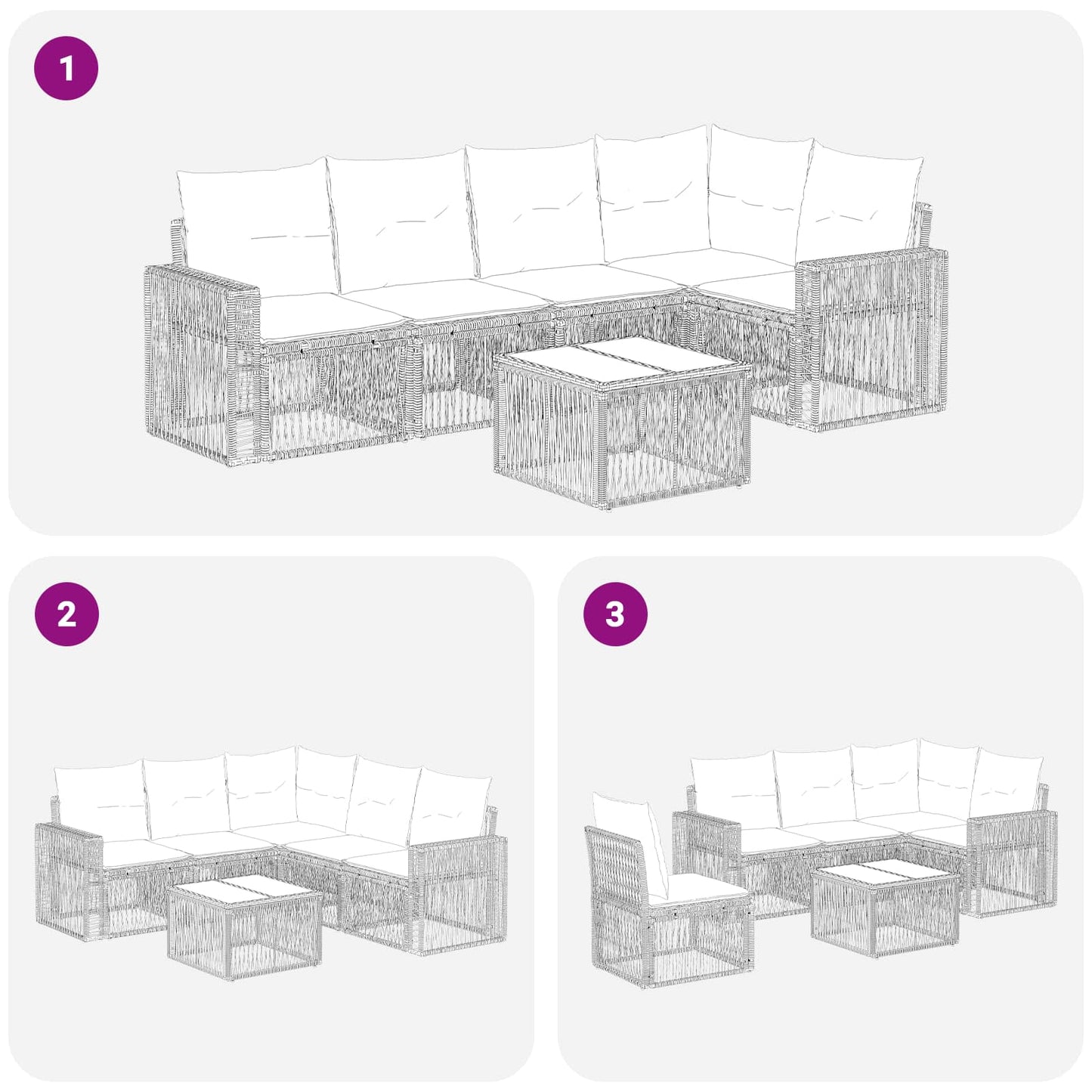 1

2

3