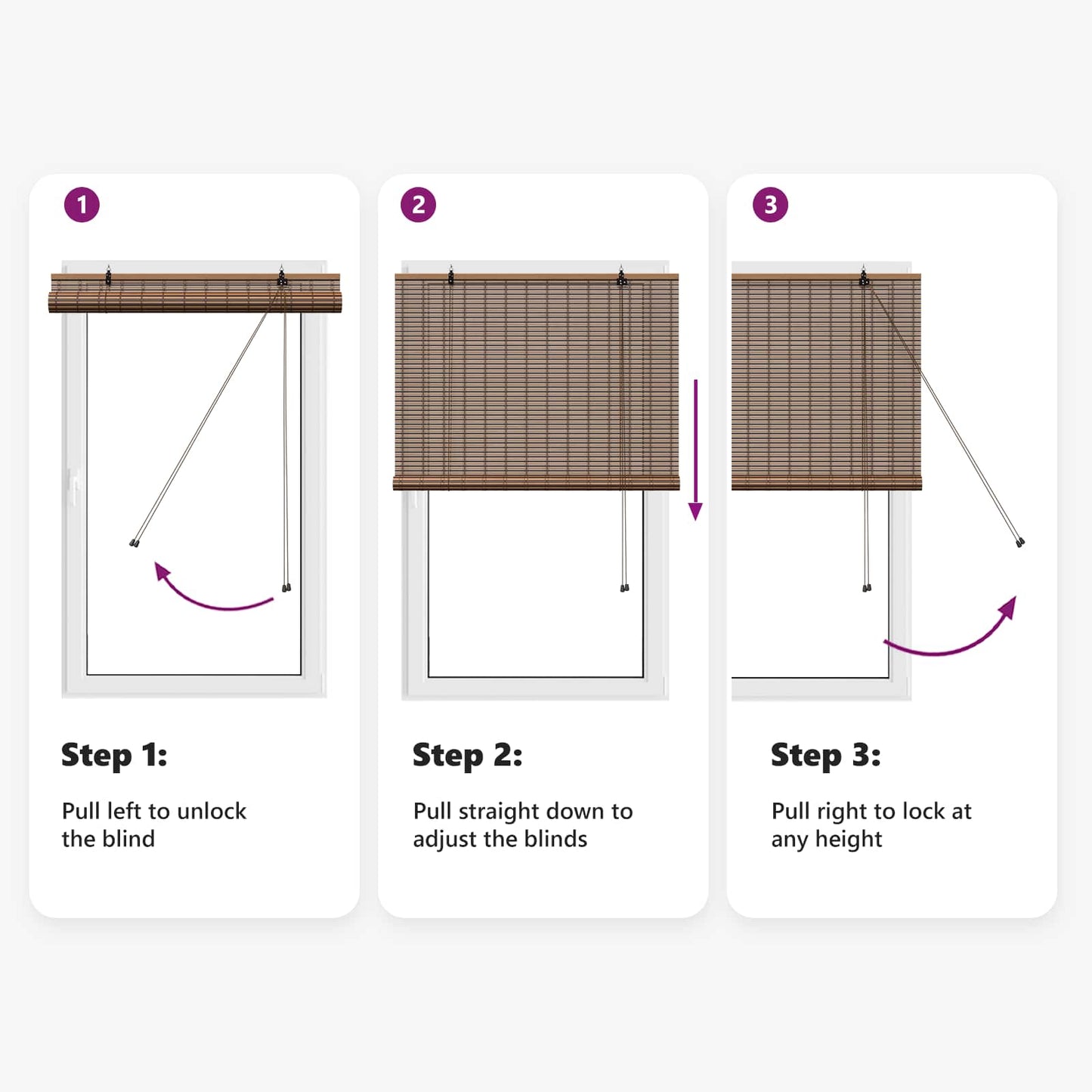 1

Step 1:

Pull left to unlock the blind

2

Step 2:

Pull straight down to adjust the blinds

3

Step 3:

Pull right to lock at any height