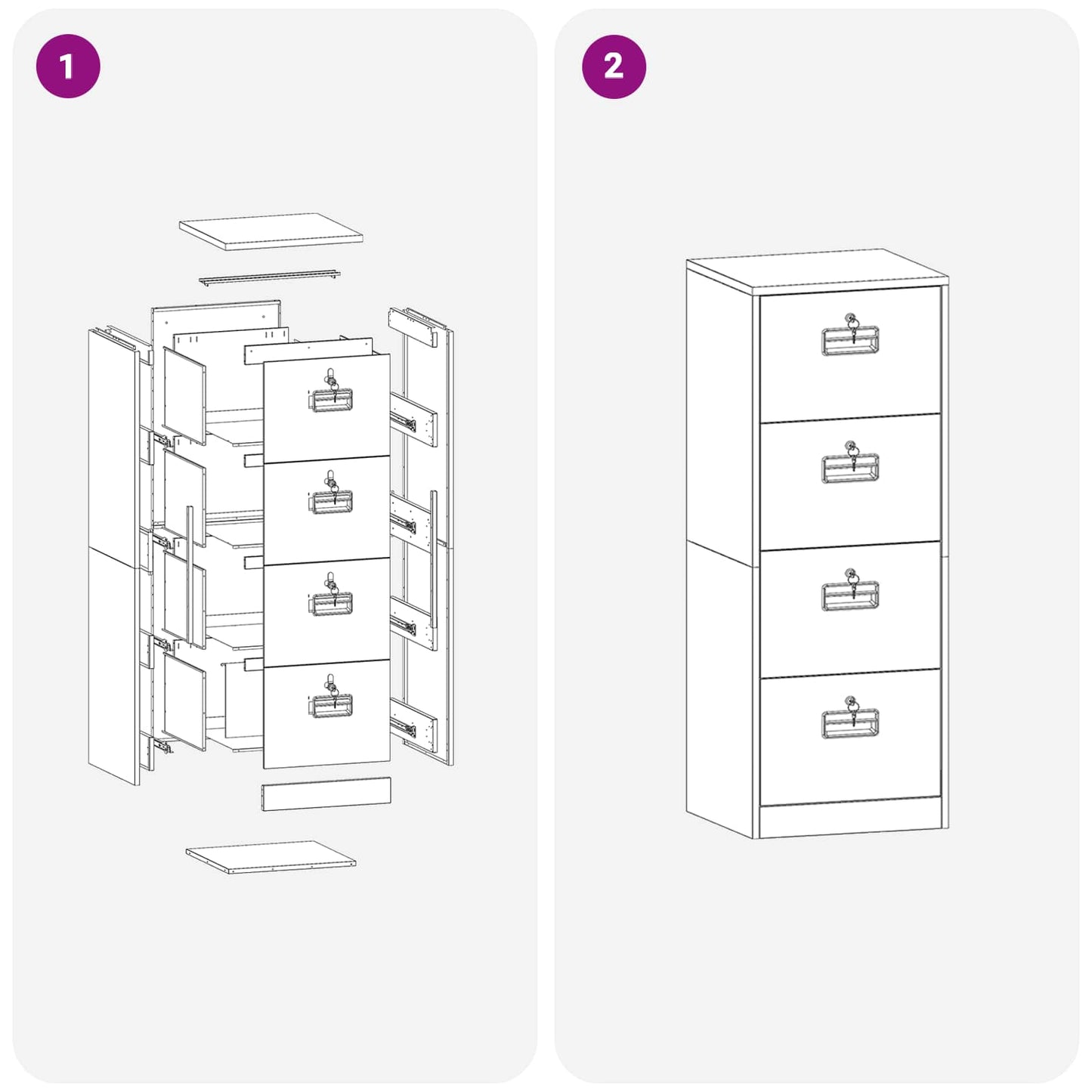 1

2