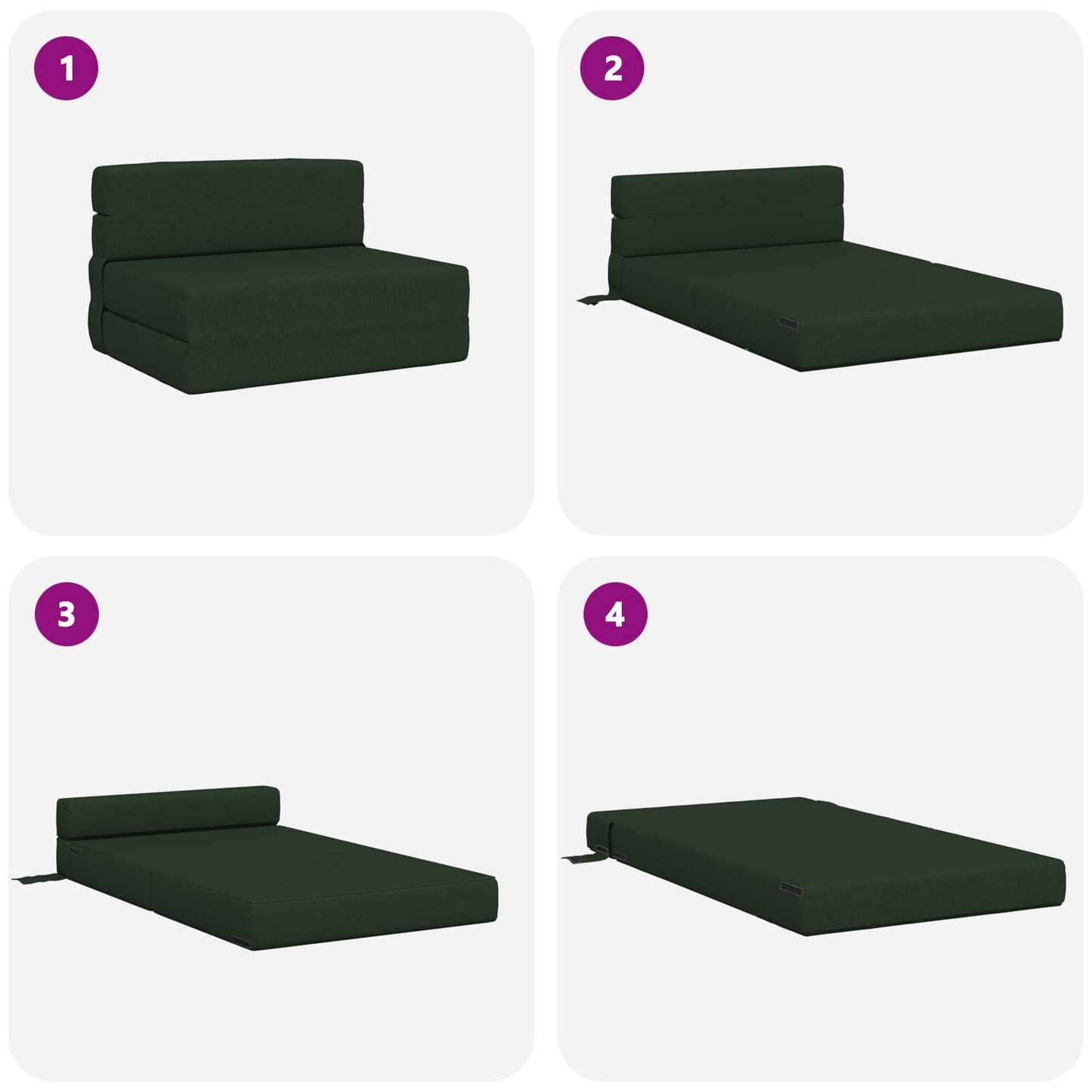 1

2

3

4