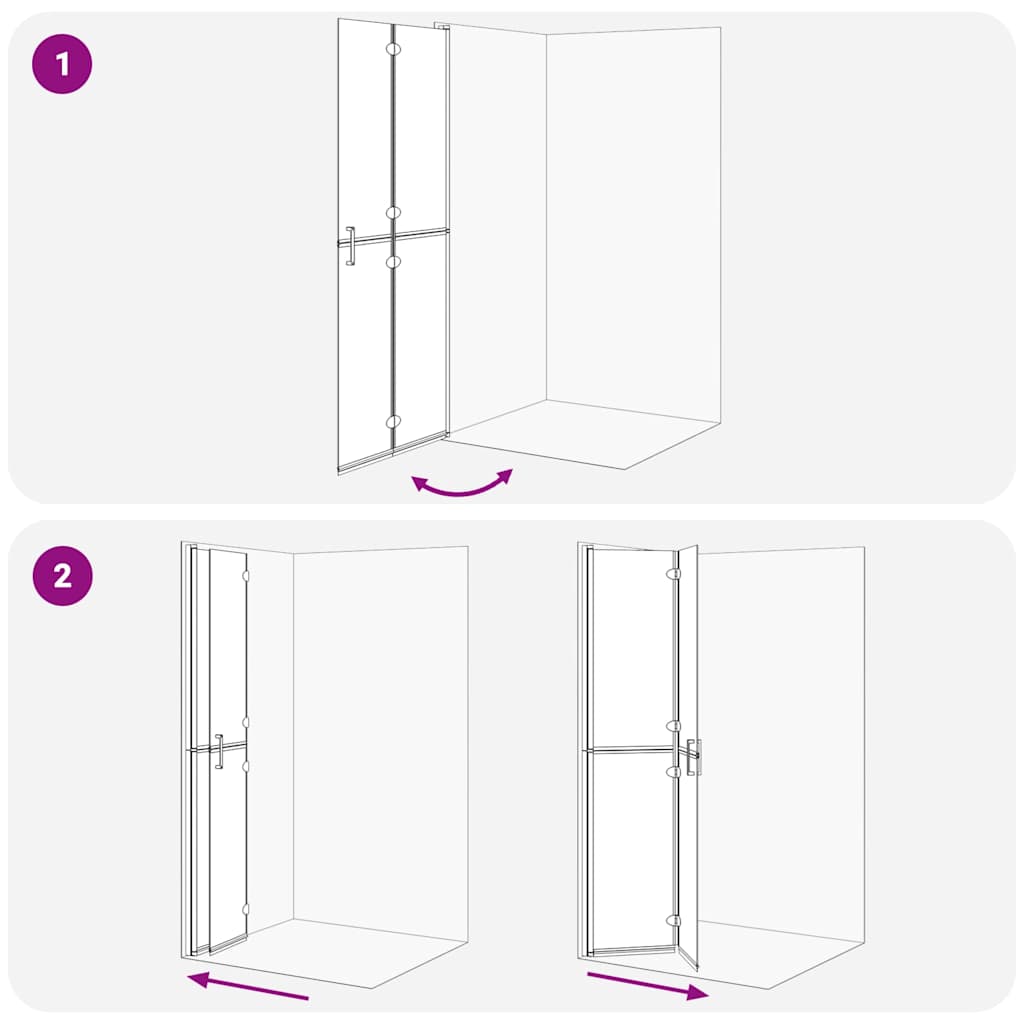 1

2