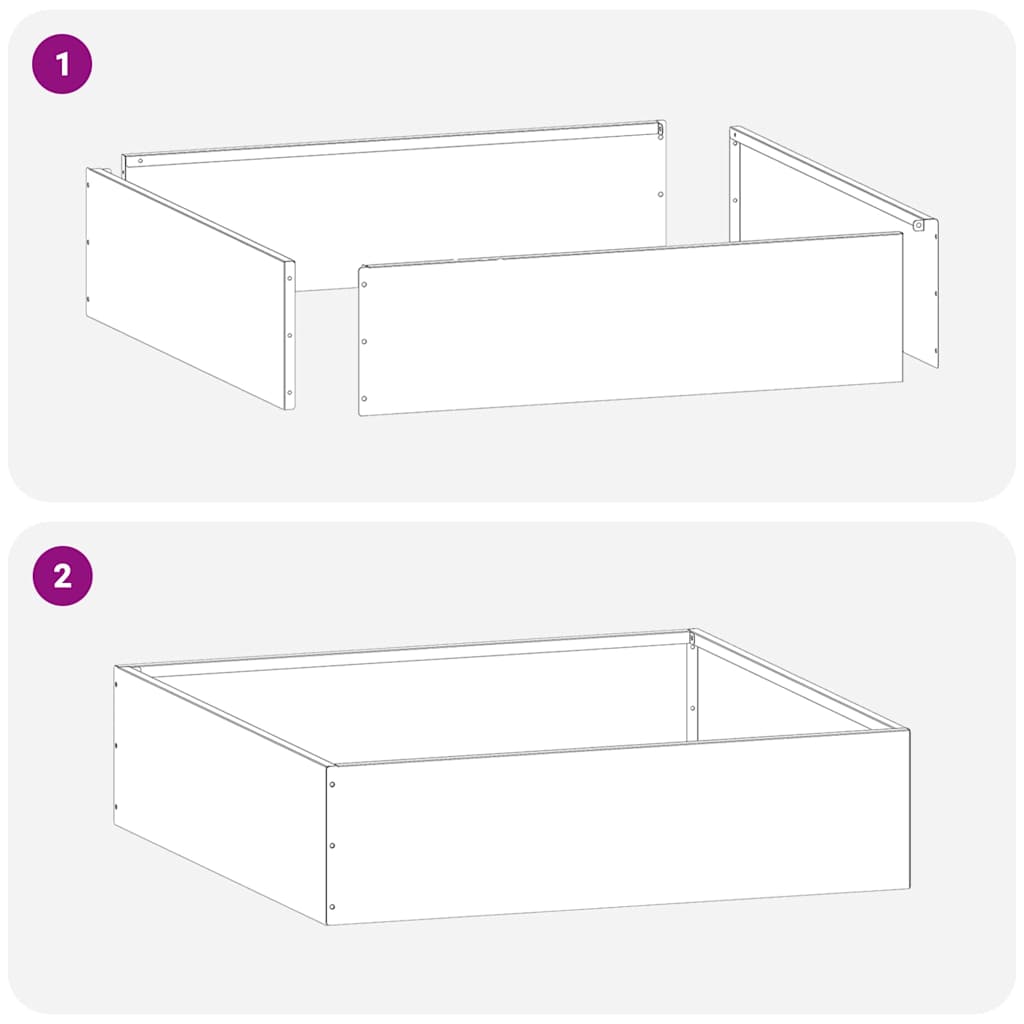 1

2