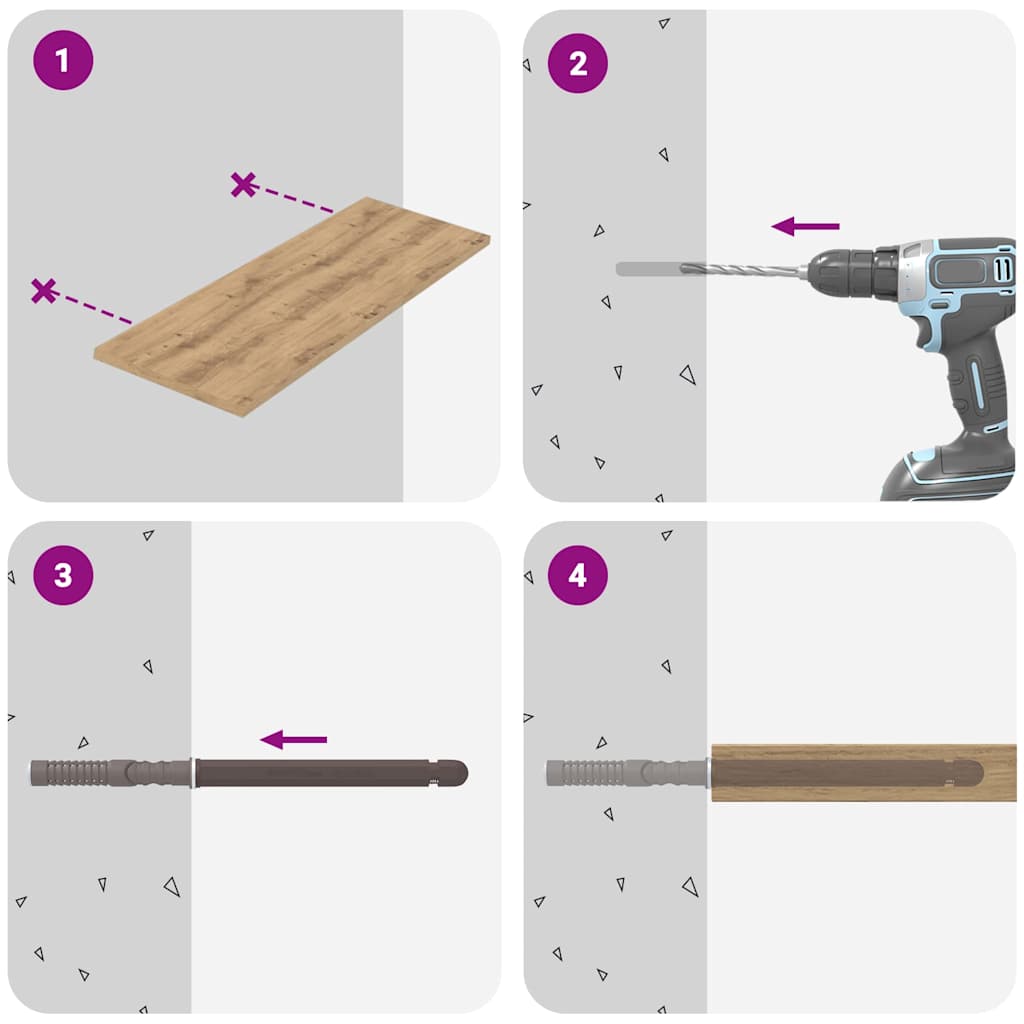 1

2

3

4