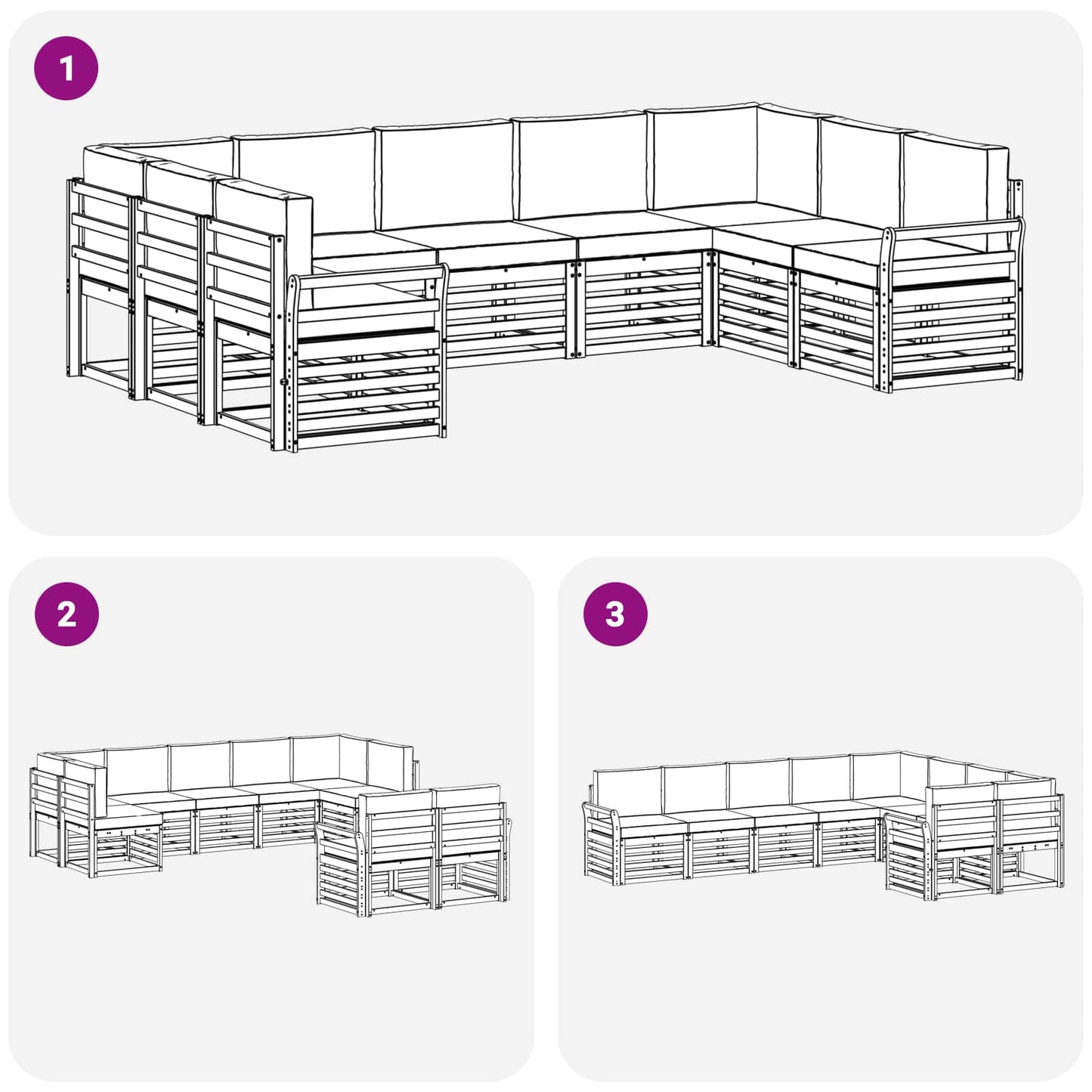 1

2

3