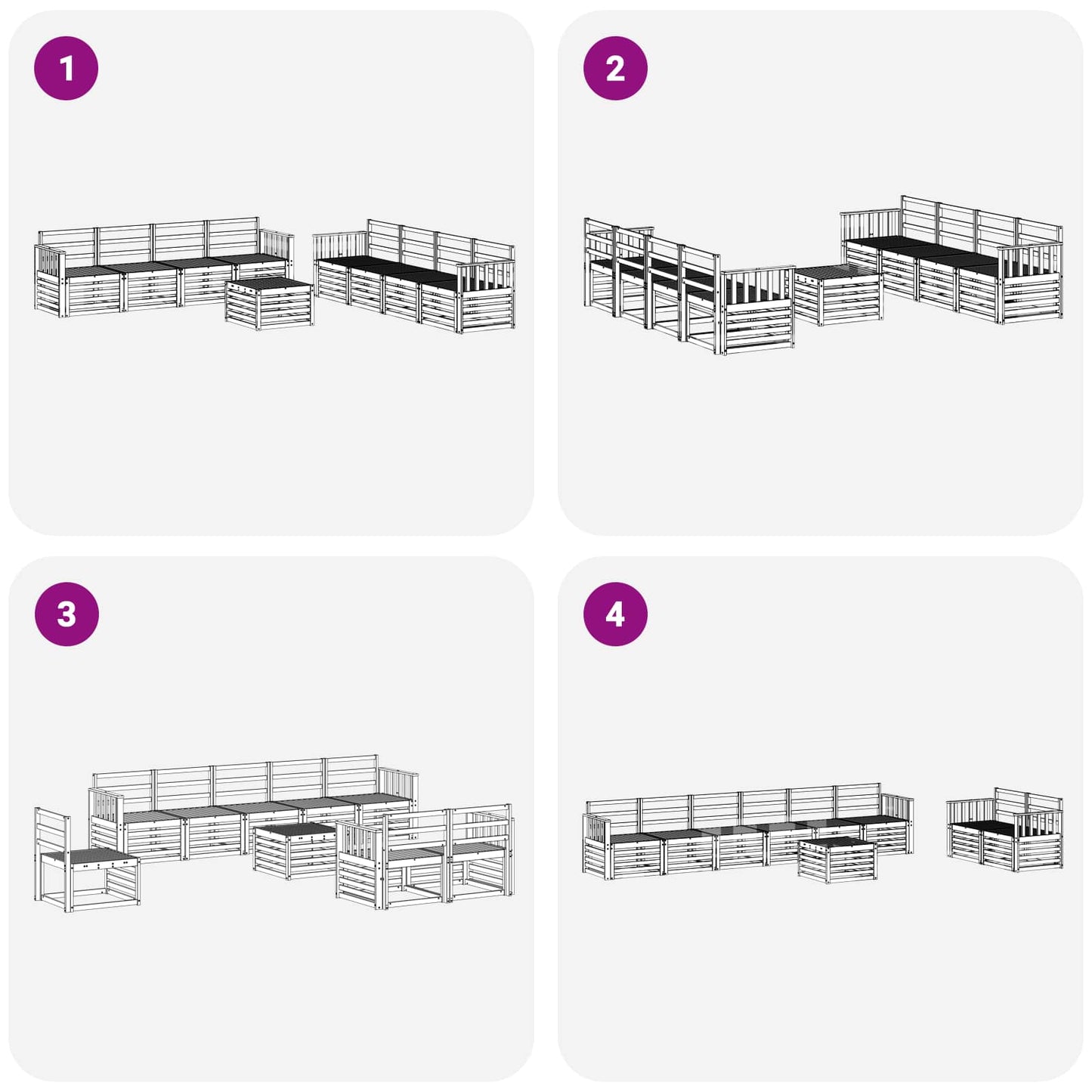 1

2

3

4