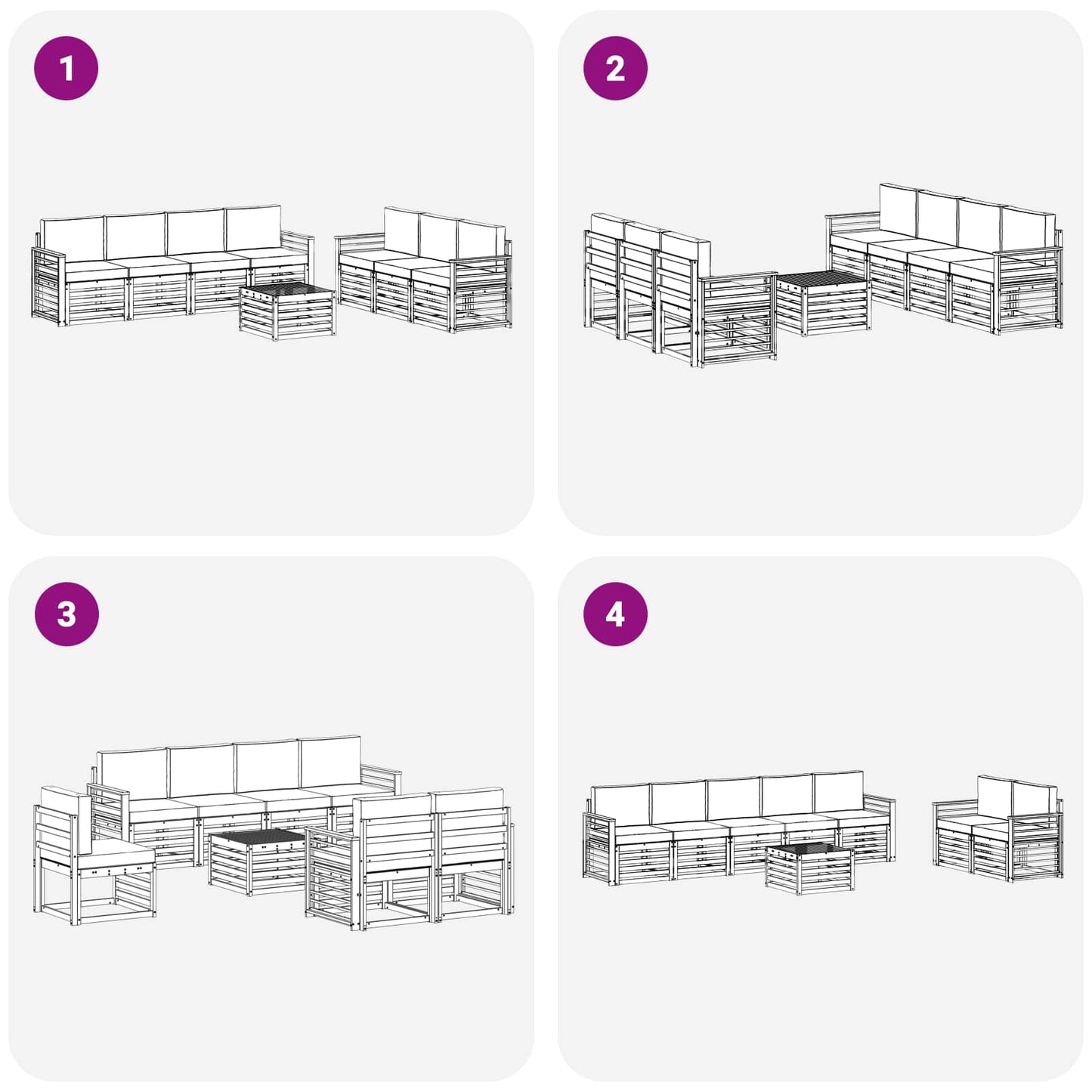 1

2

3

4