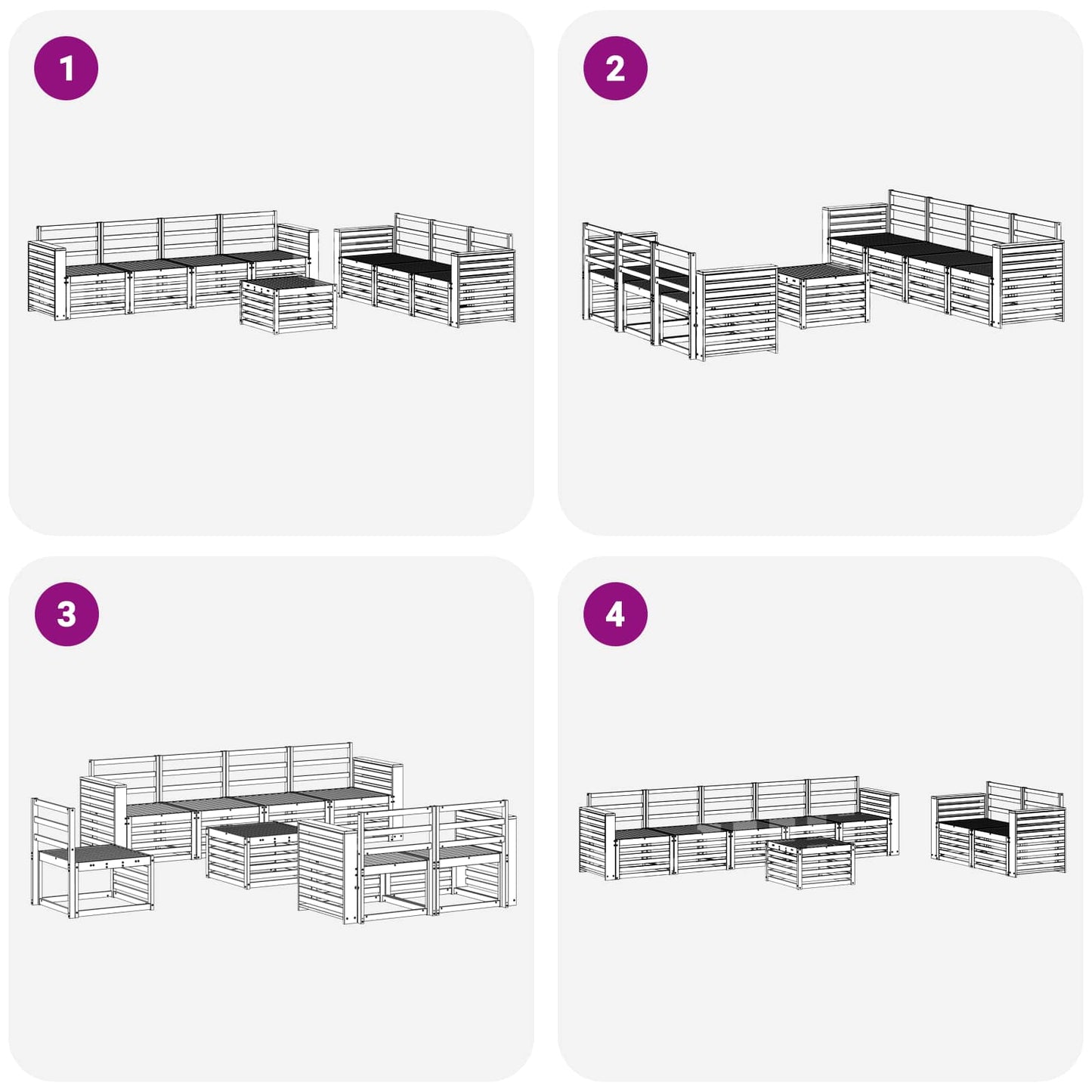 1

2

3

4