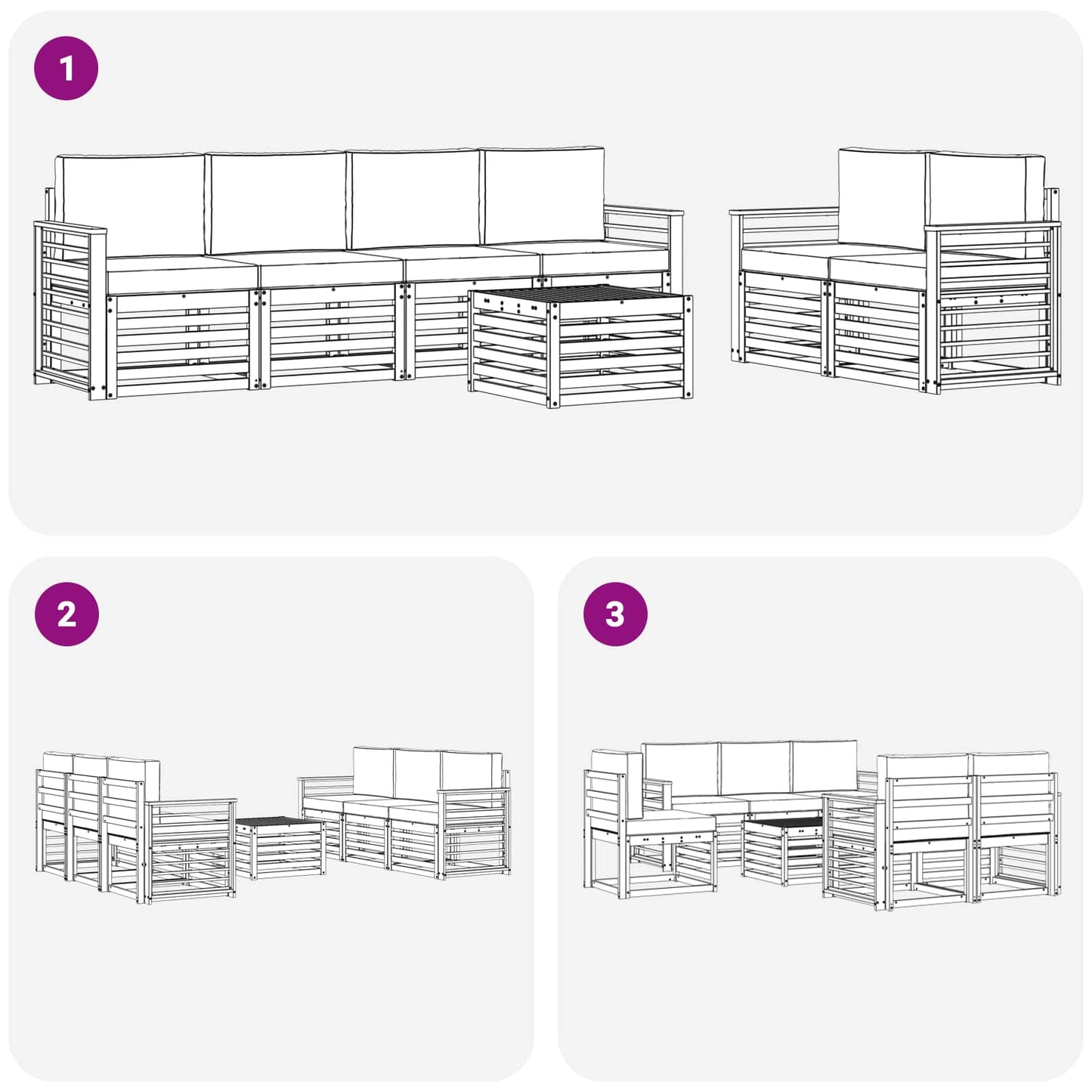 1

2

3