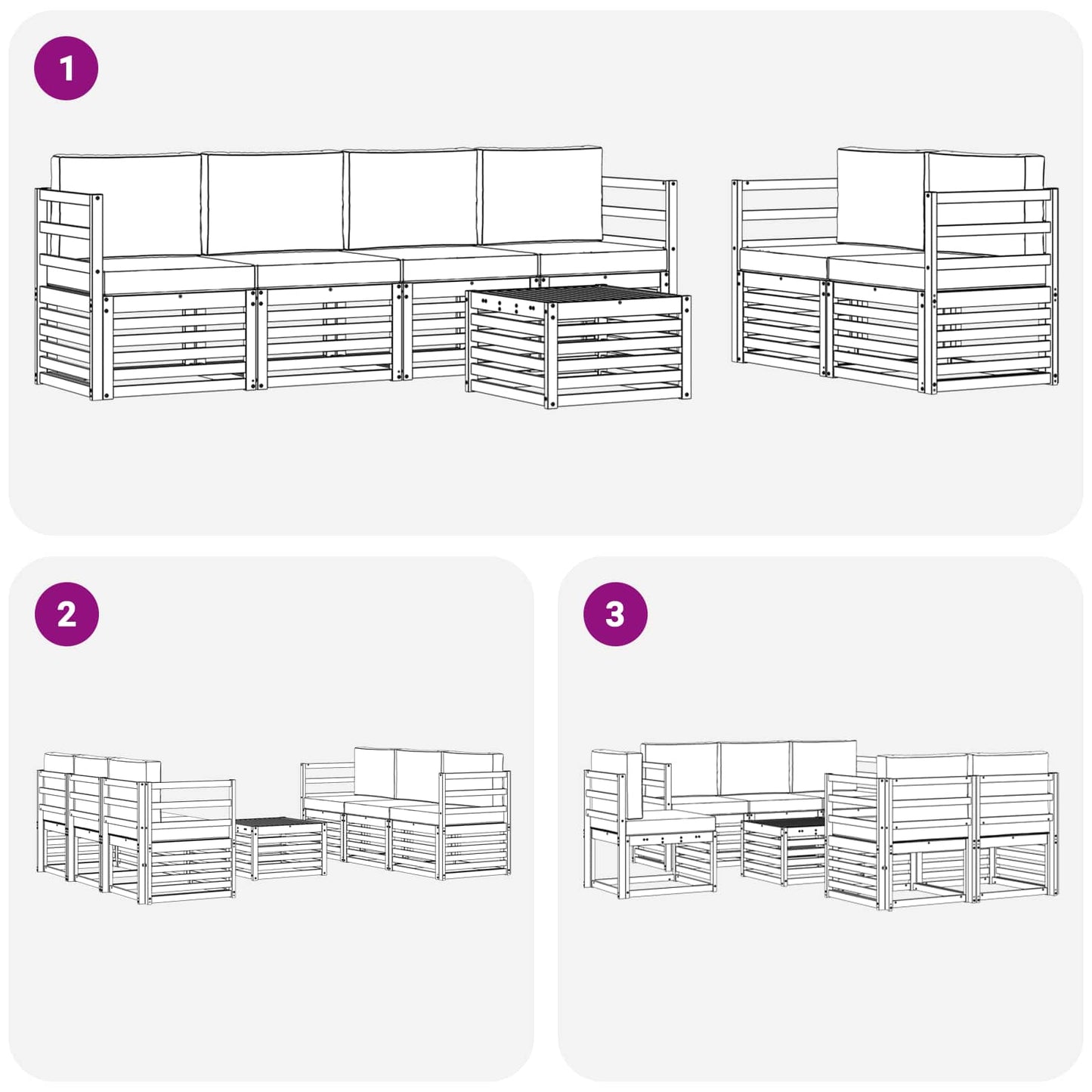 1

2

3