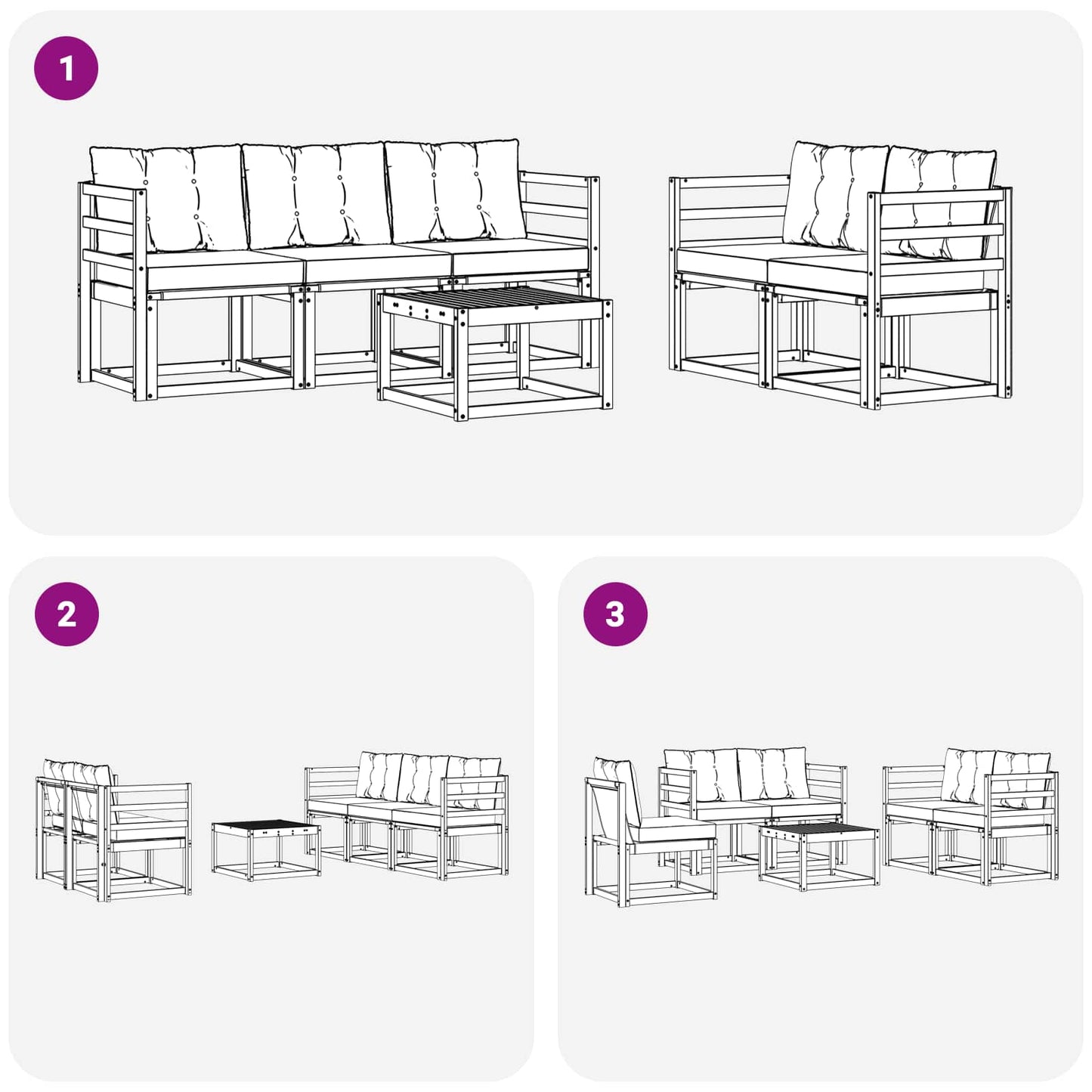 1

2

3