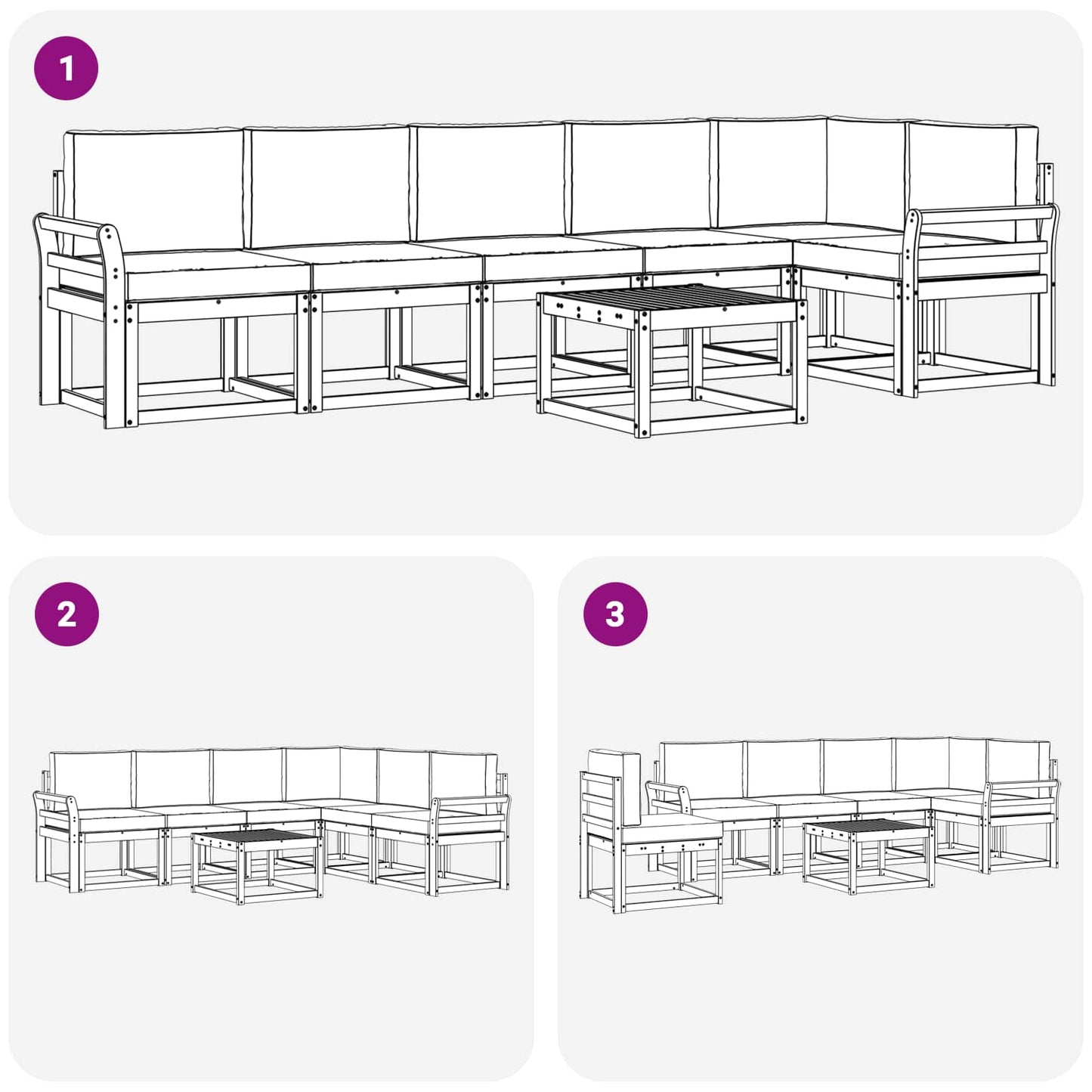 1

2

3