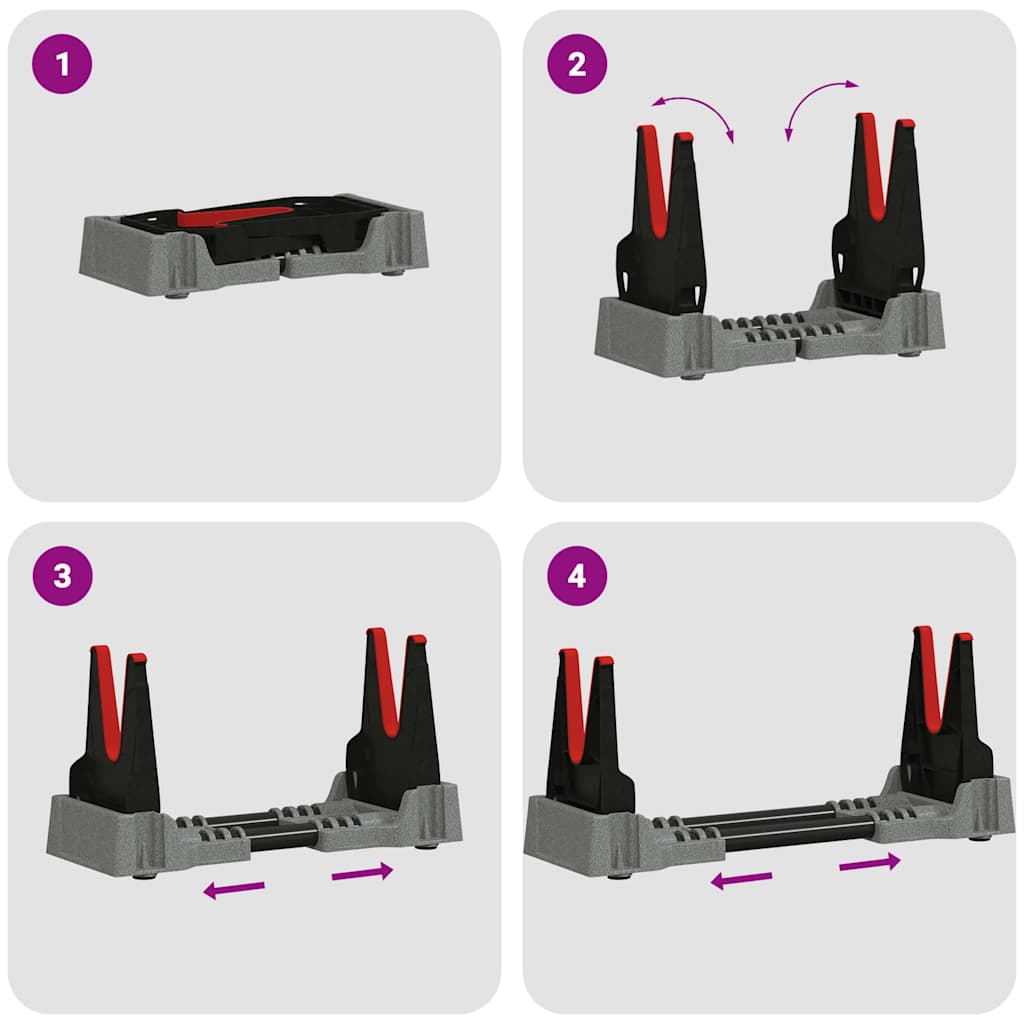 1

2

3

4