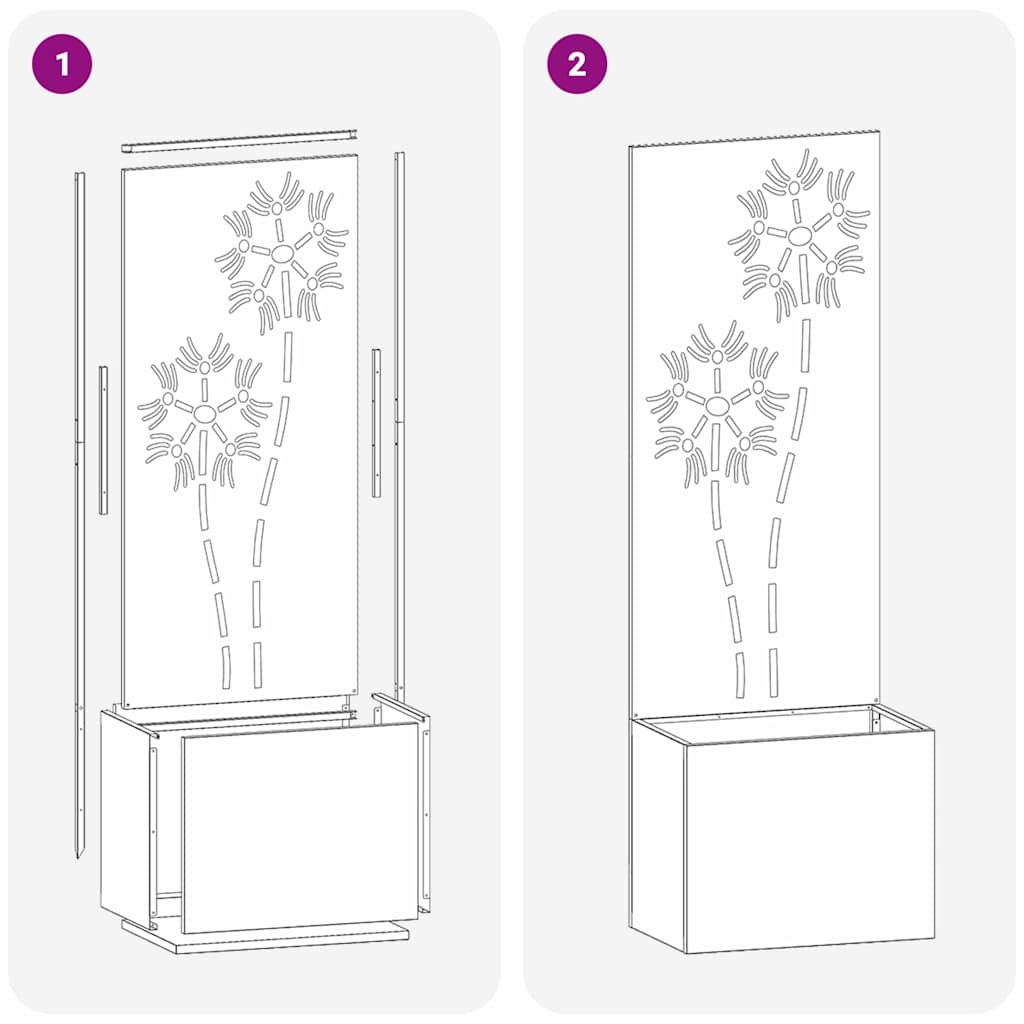 1

2