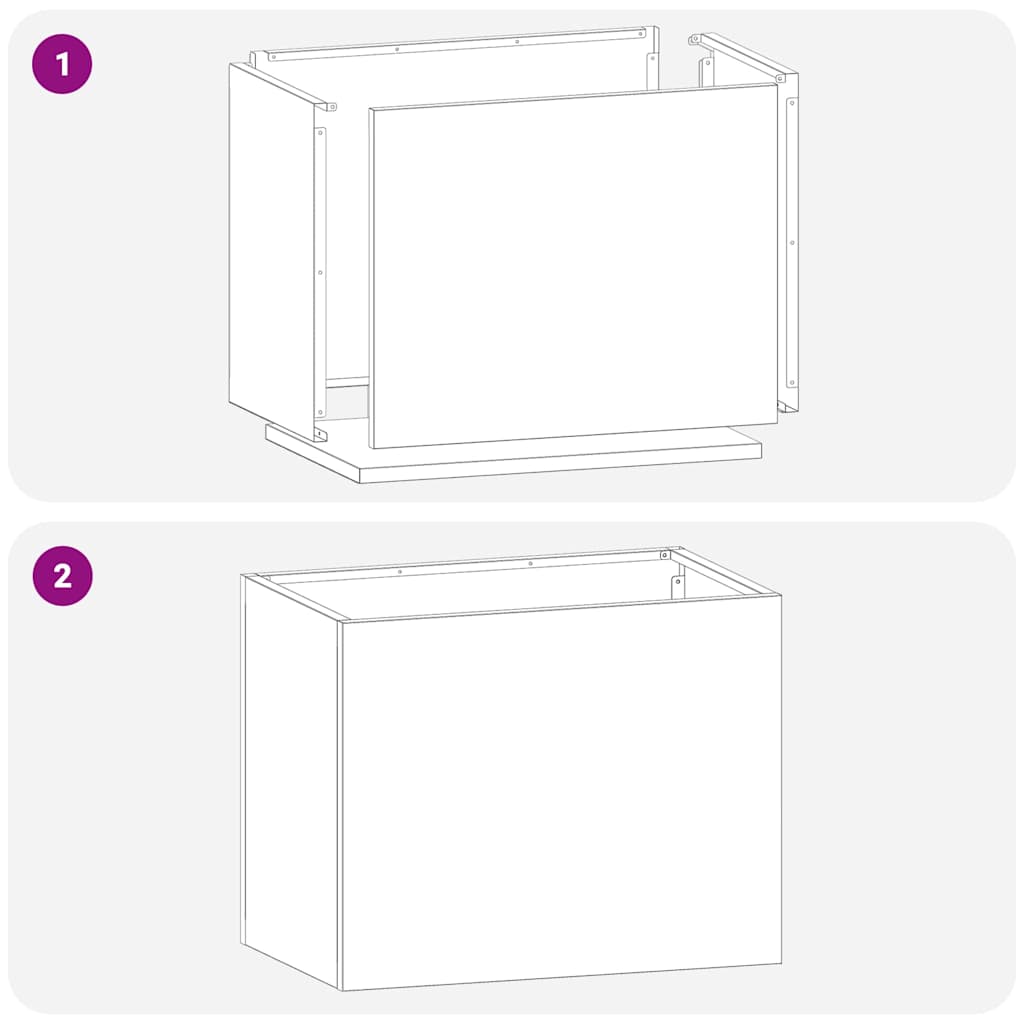 1

2