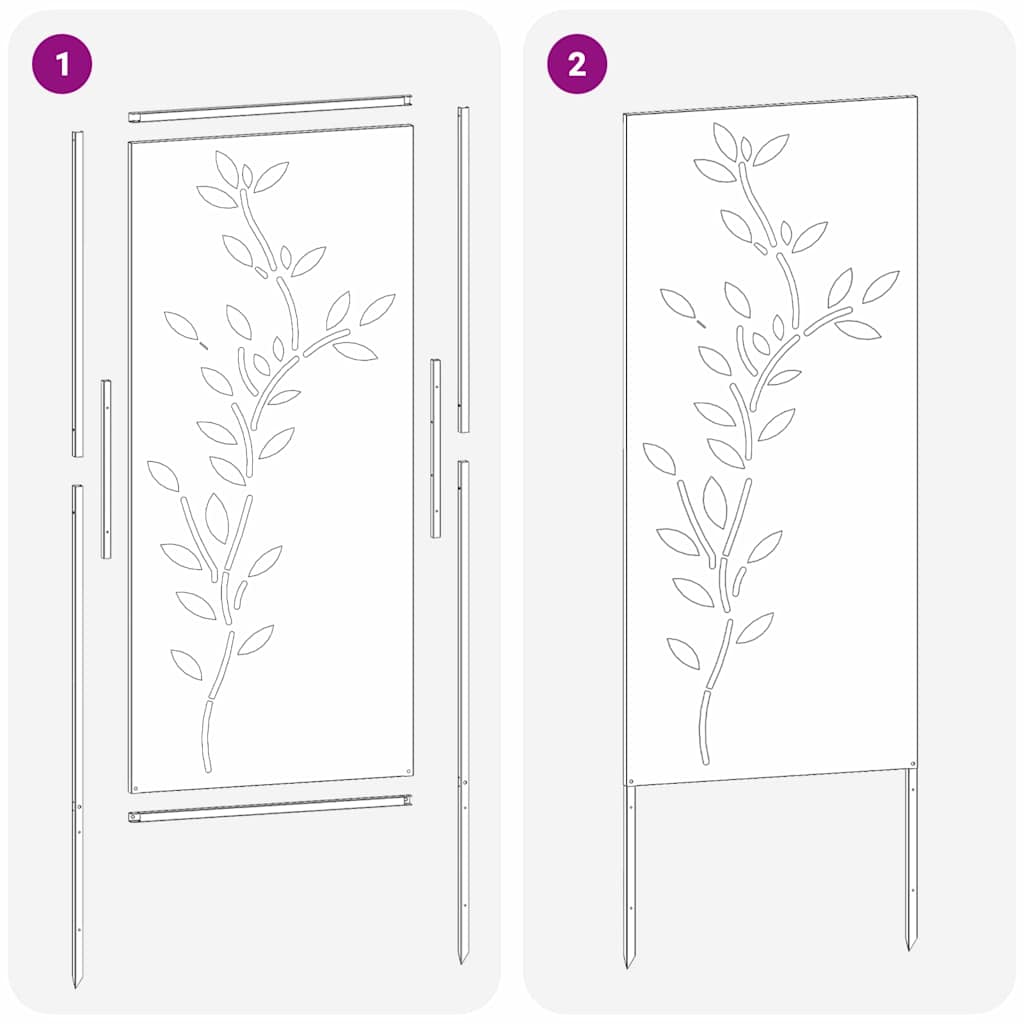 1

2