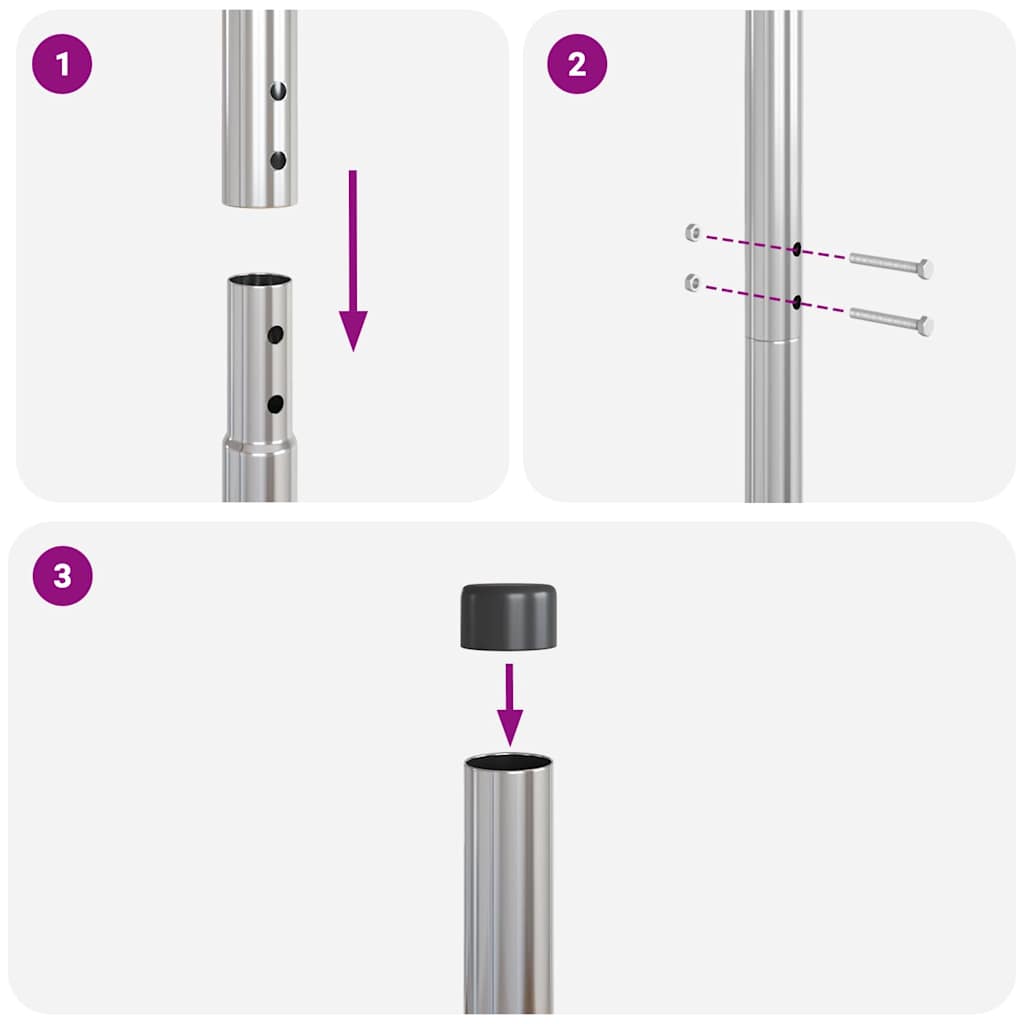 1

2

3