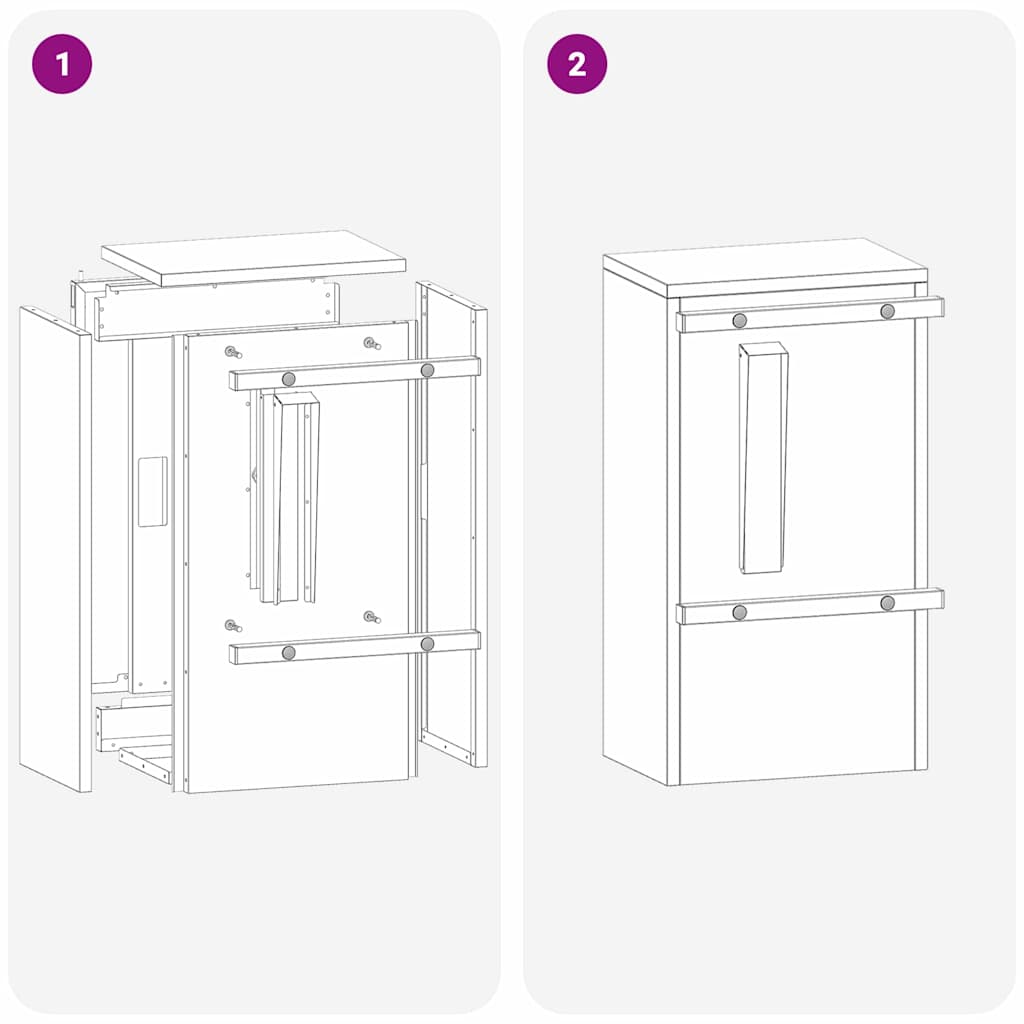 1

2