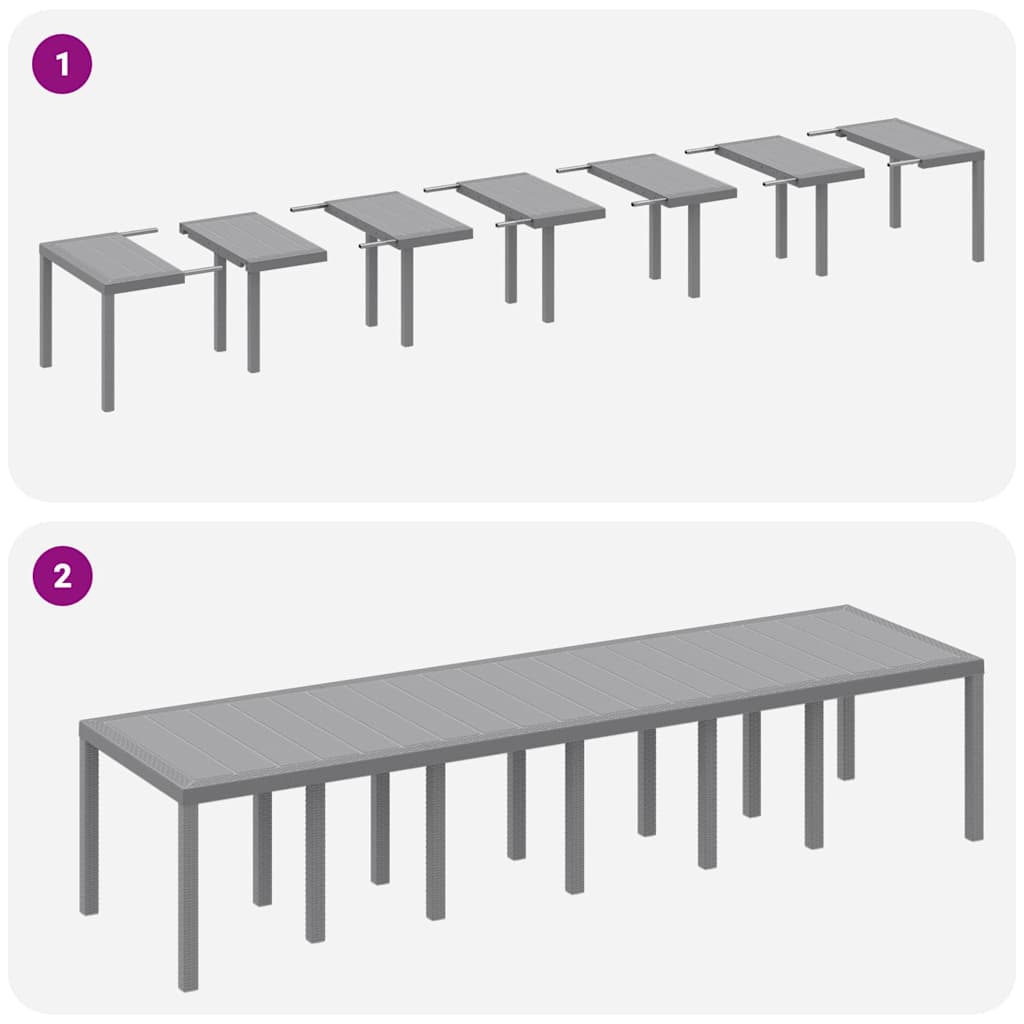 1

2