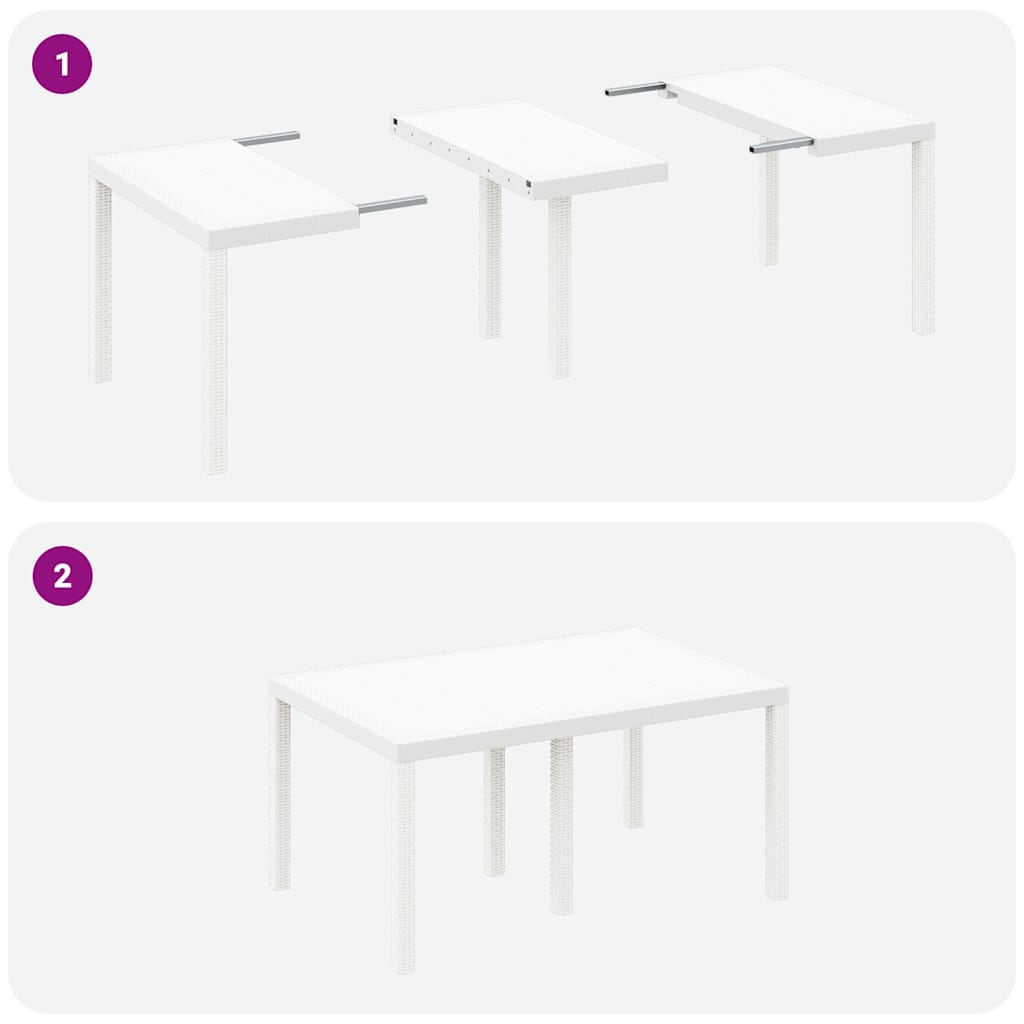 1

2