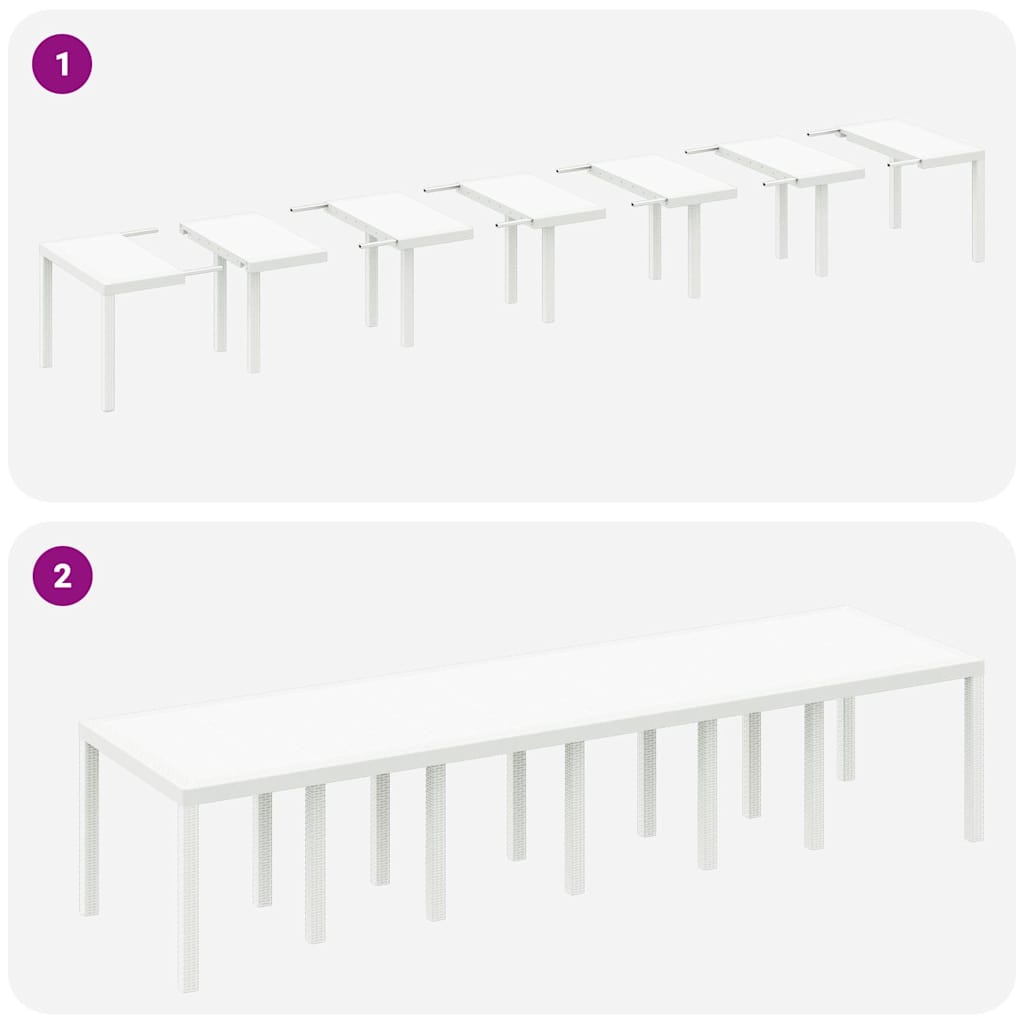 1

2