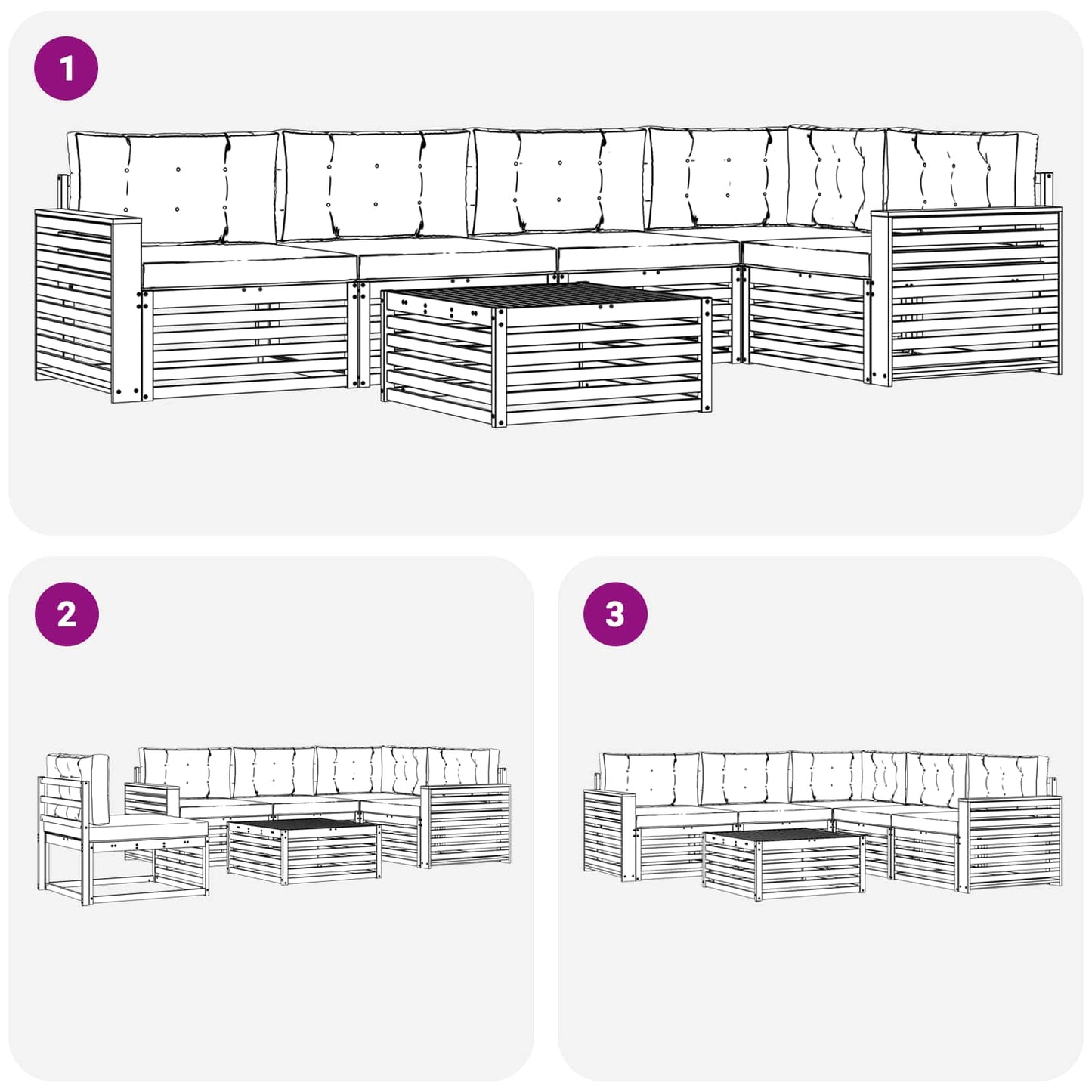 1

2

3