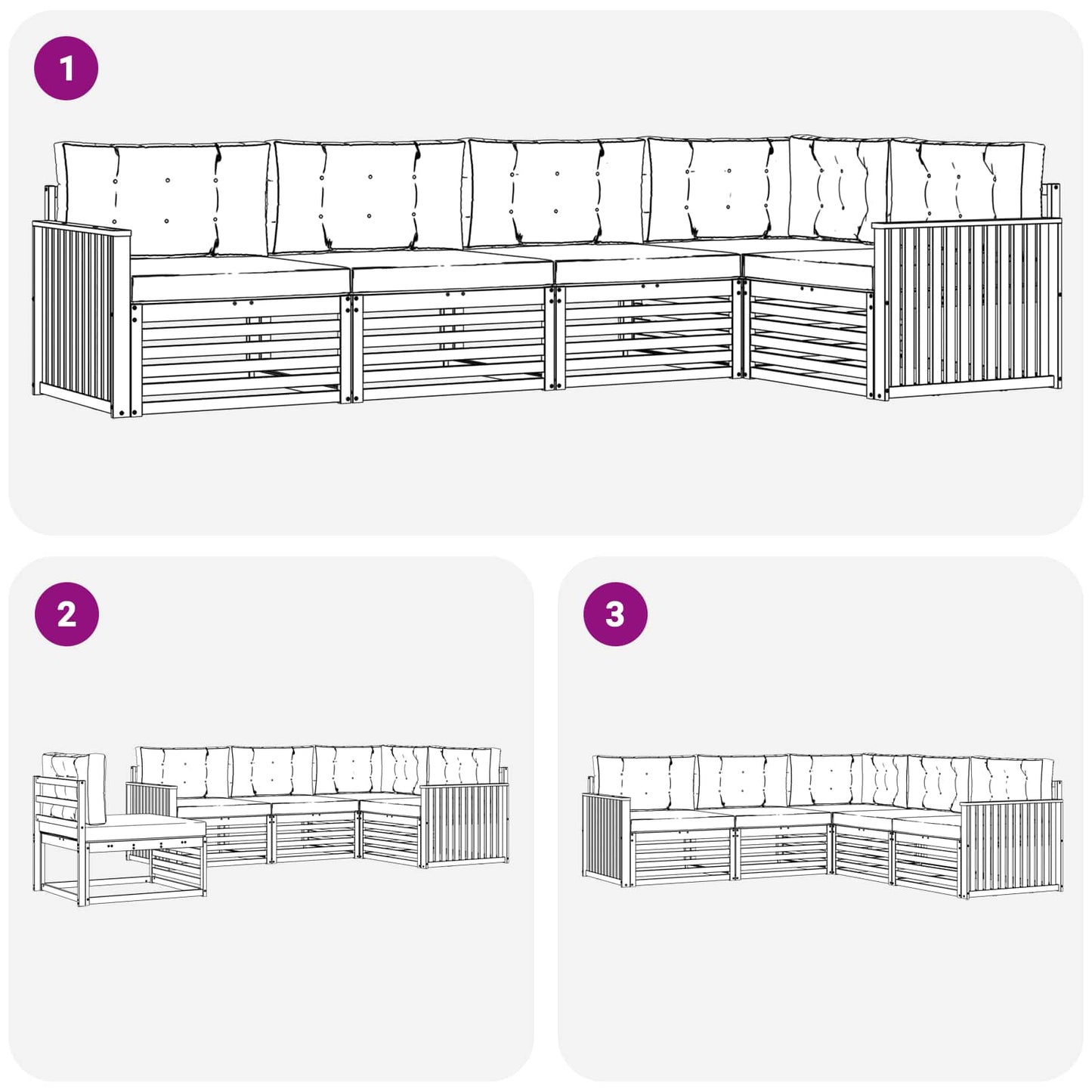 1

2

3