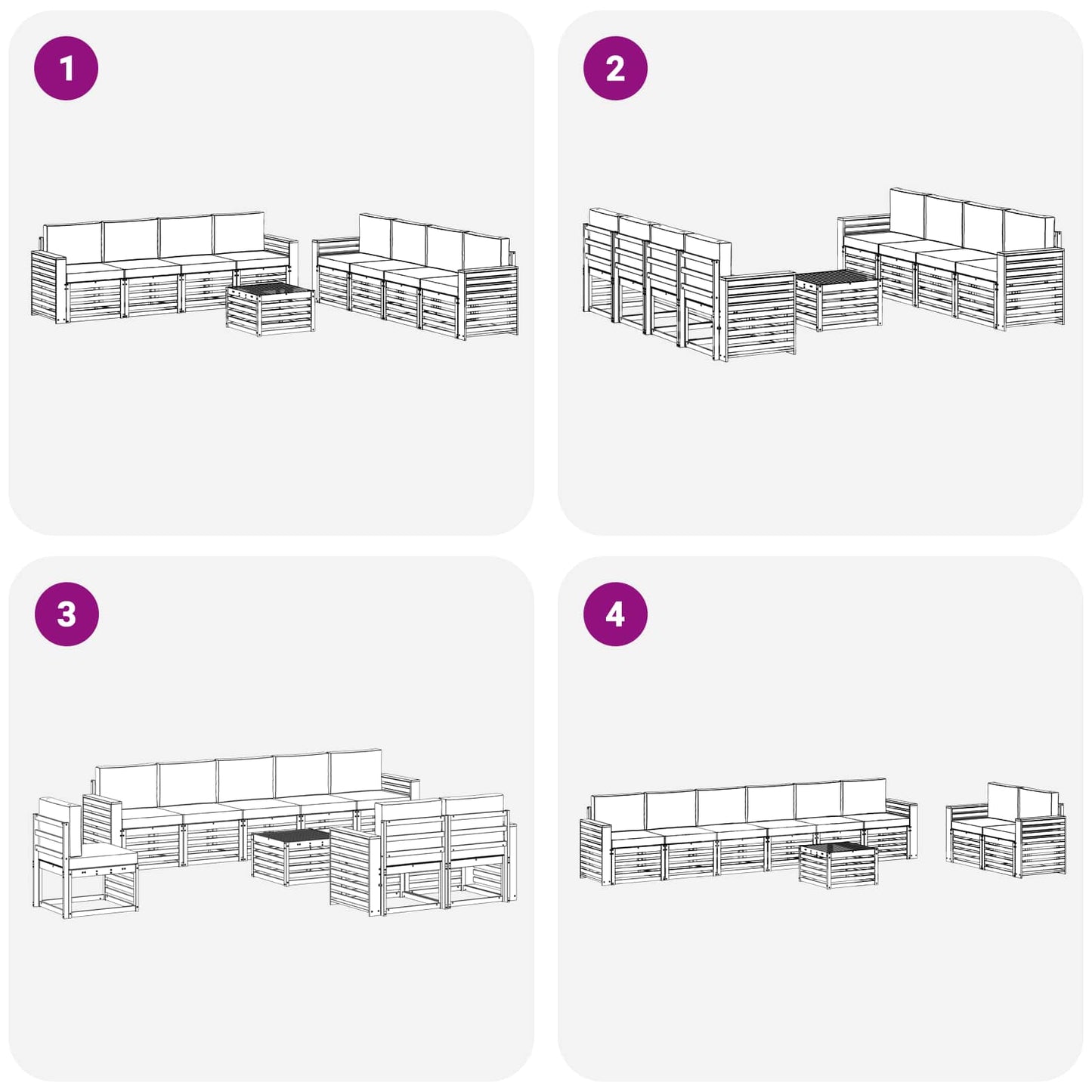 1

2

3

4