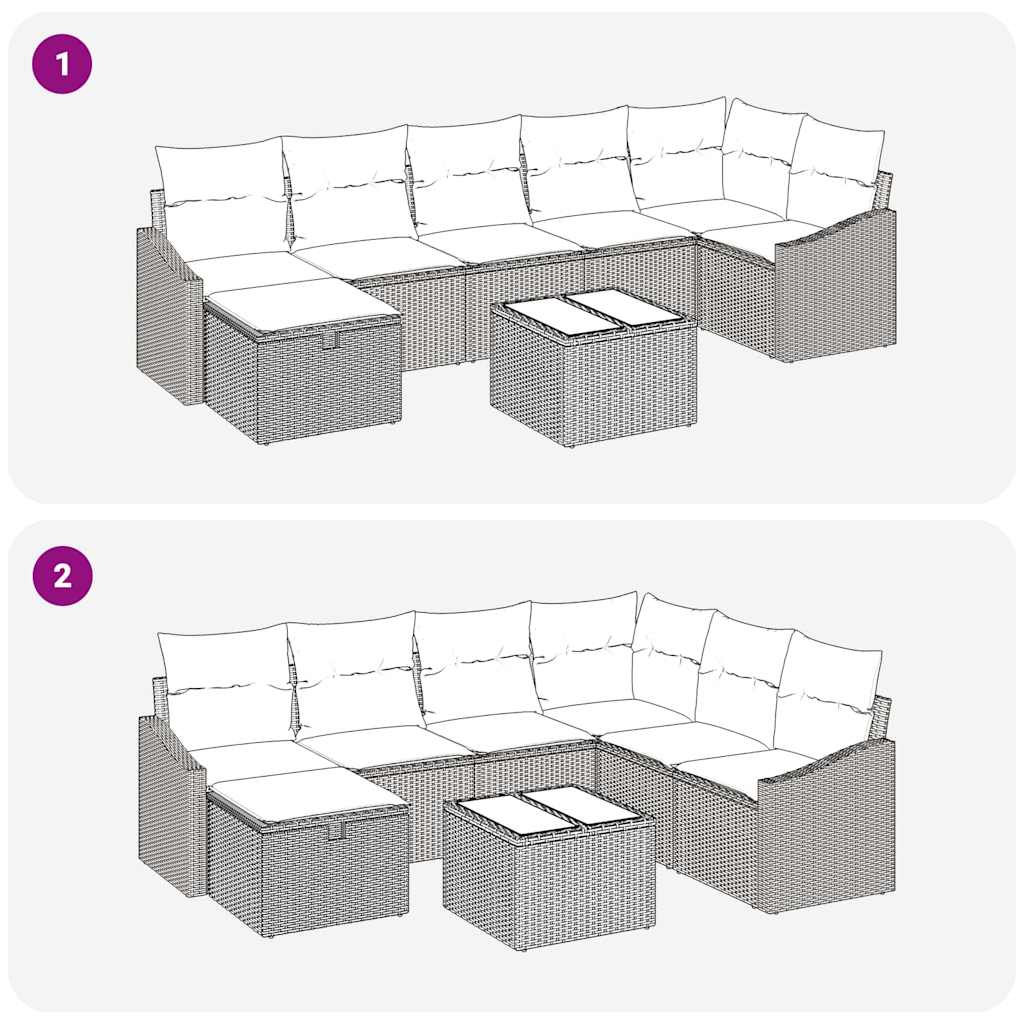 1

2