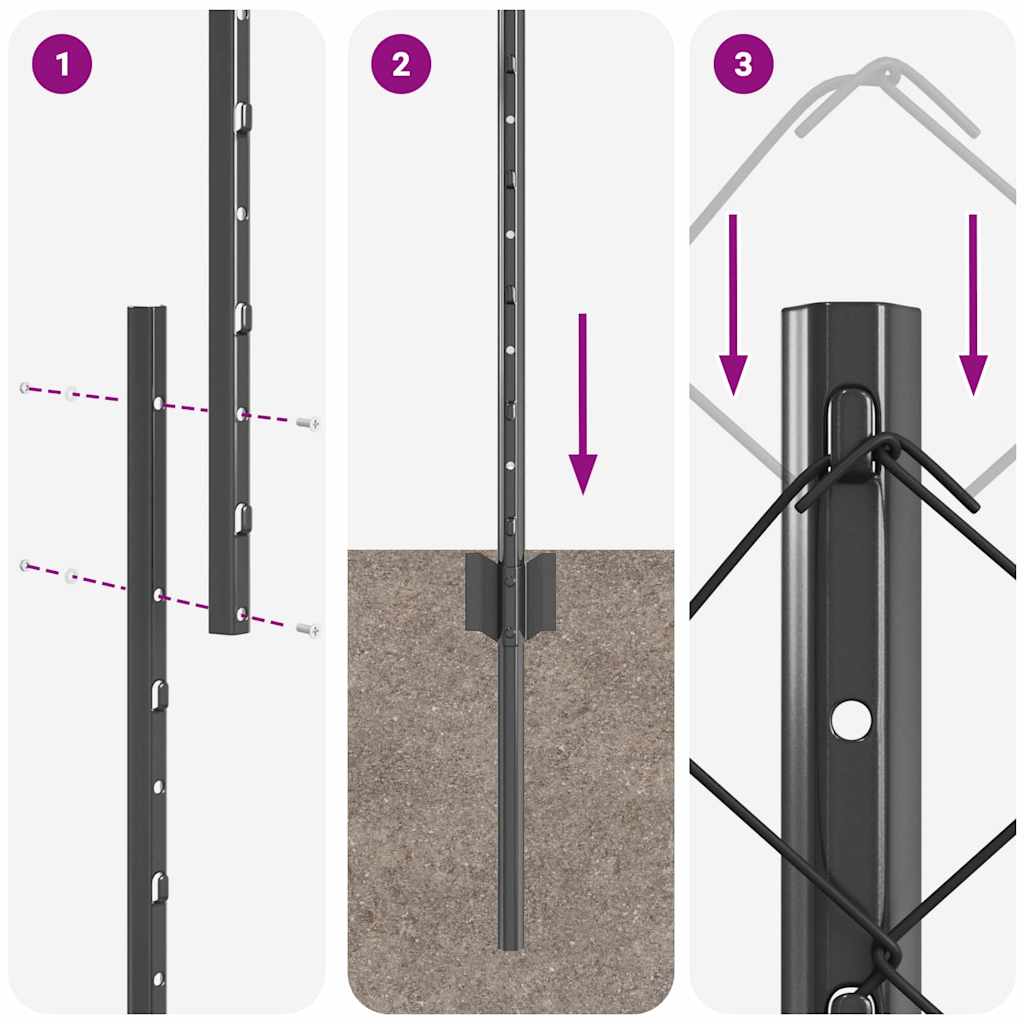 1

2

3