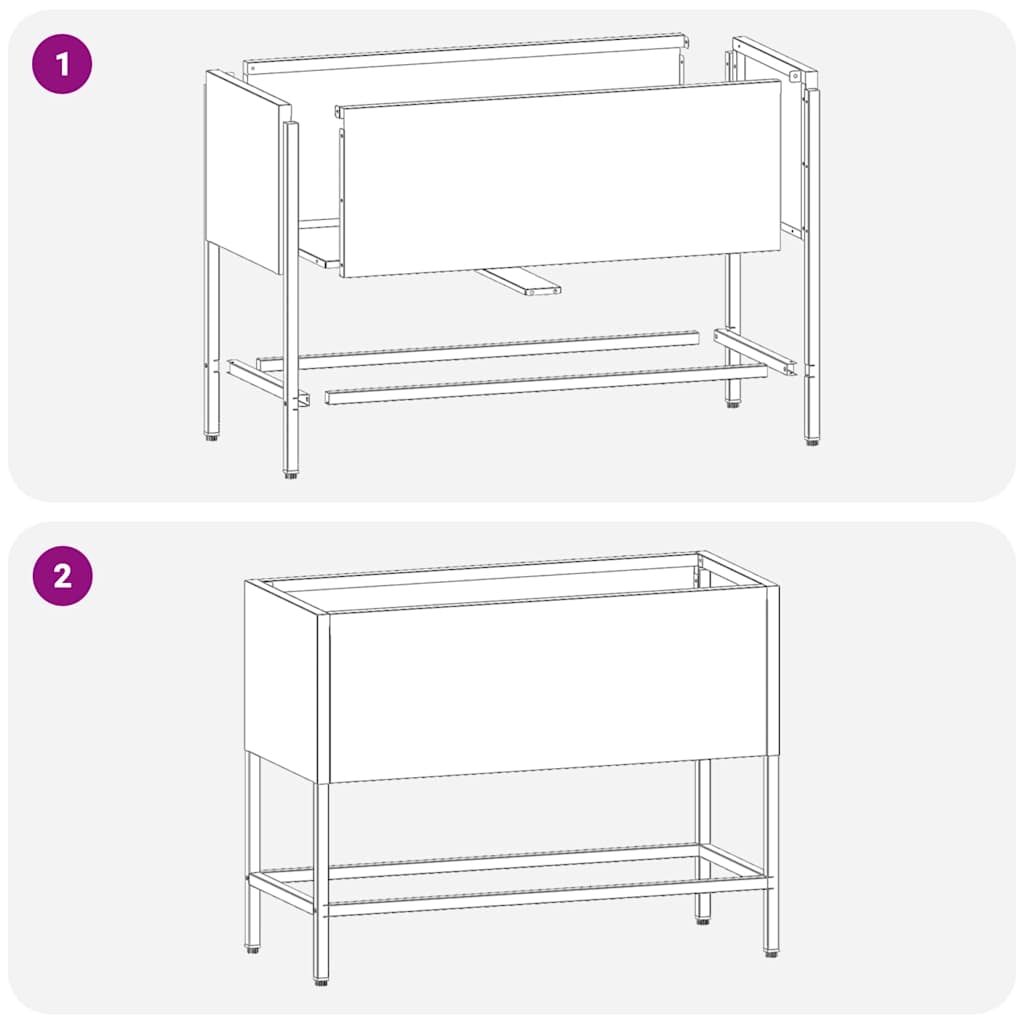 1

2