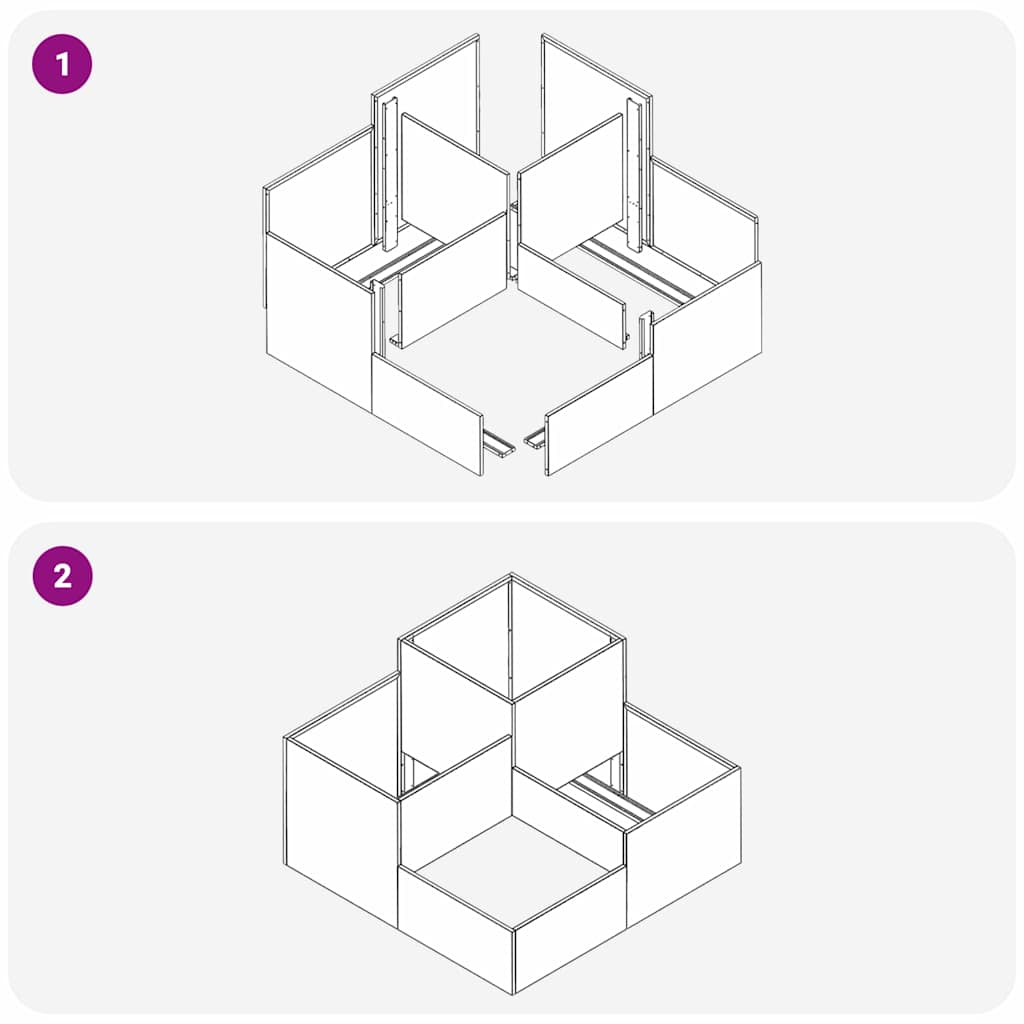 1

2