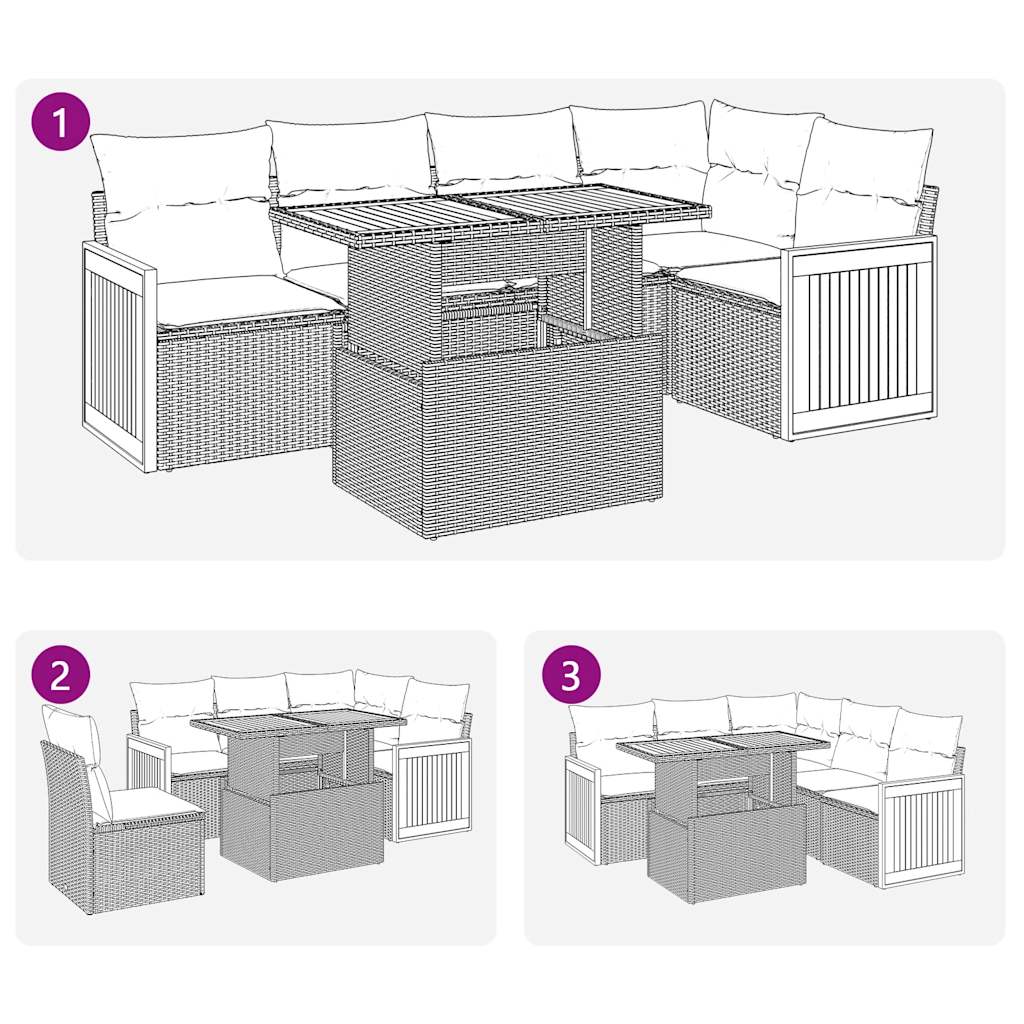 1

2

3