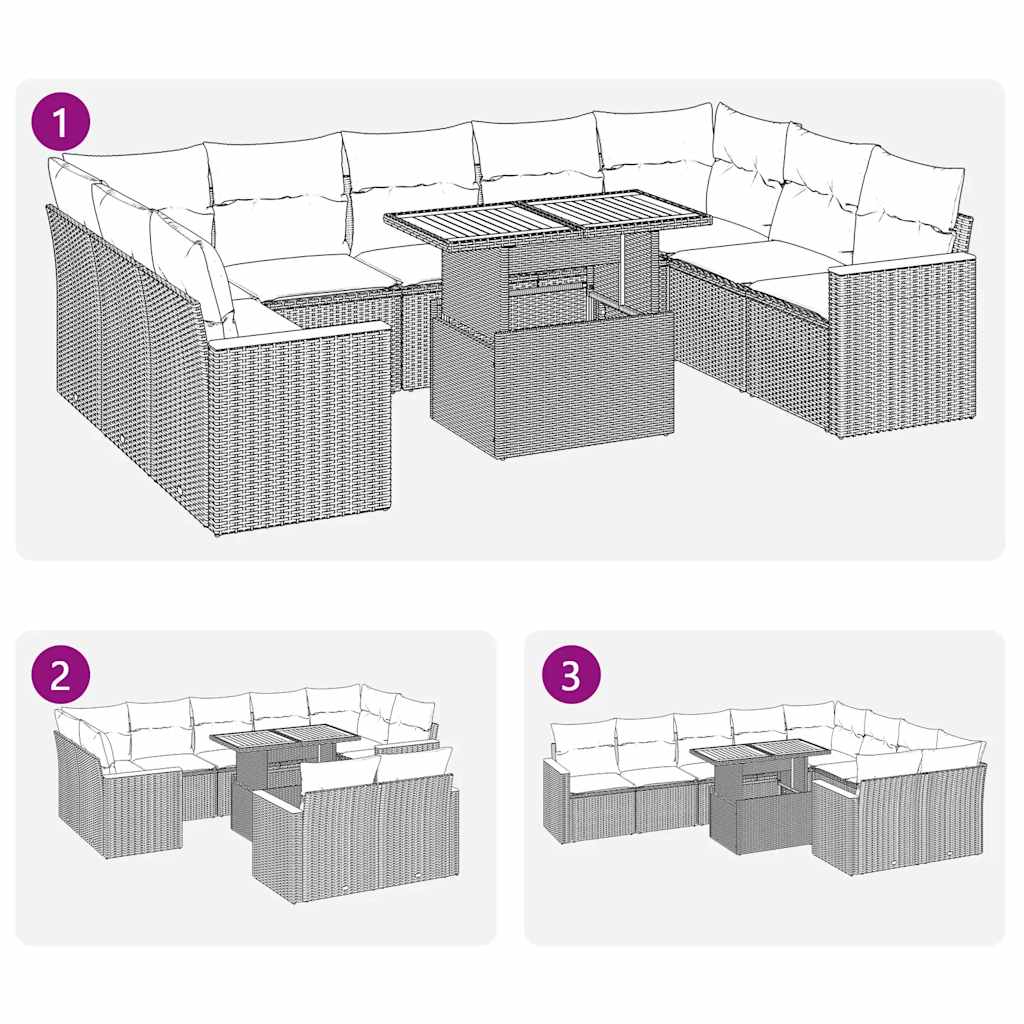 1

2

3