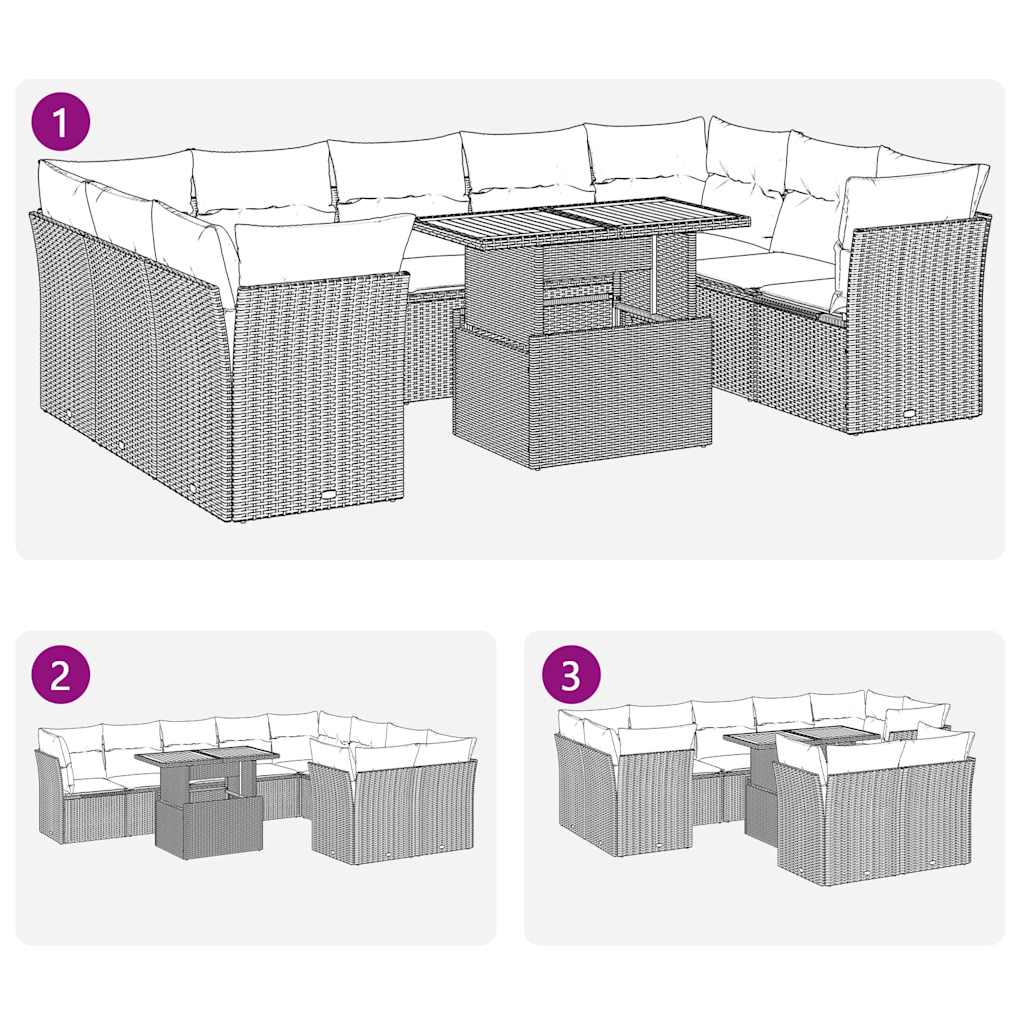 1

2

3