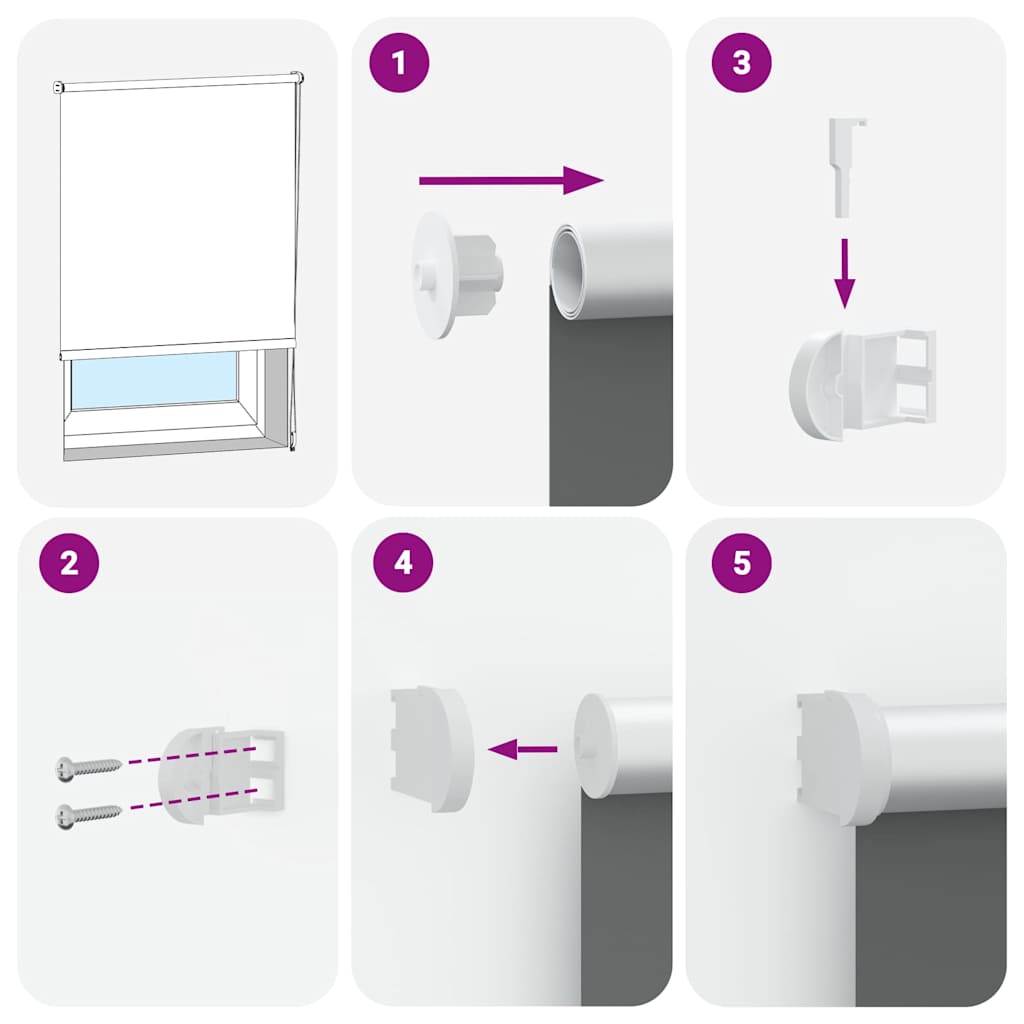 1

3

2

4

5