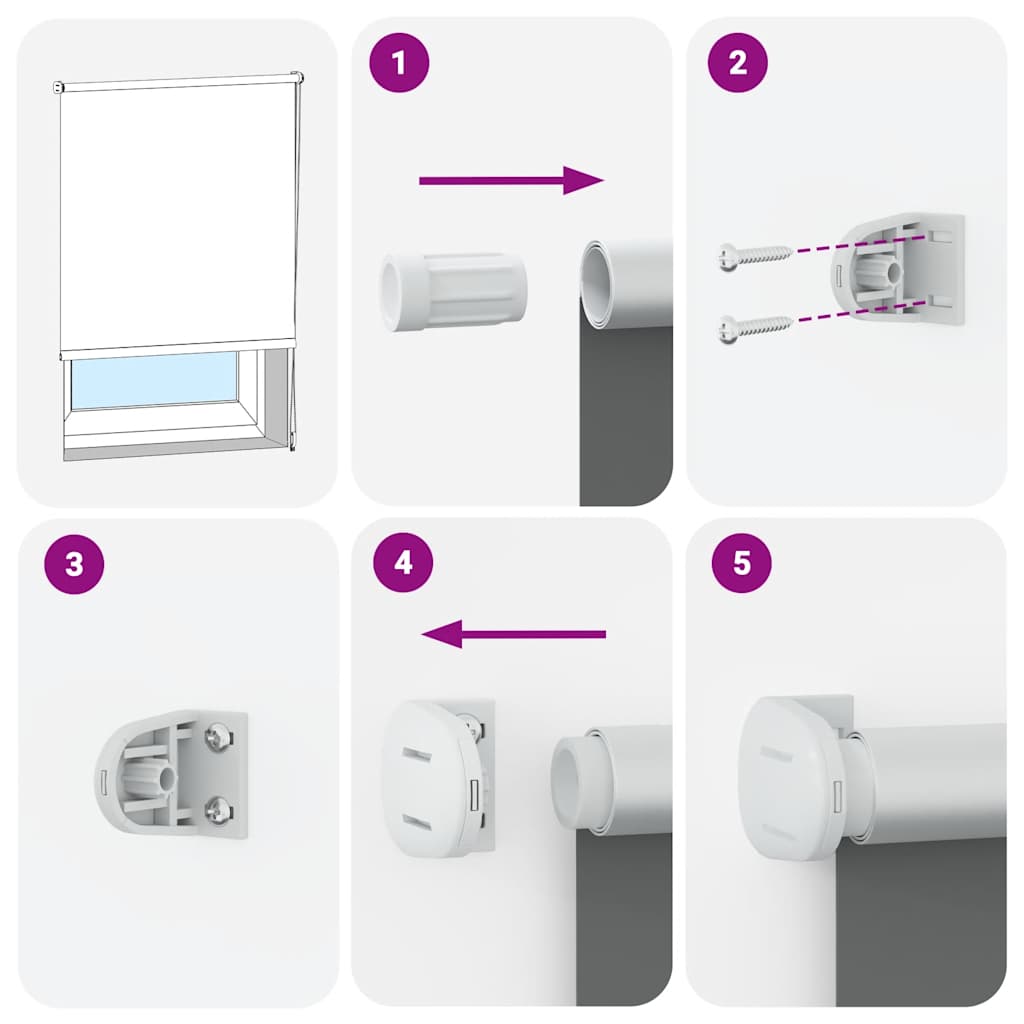 1

2

3

4

5