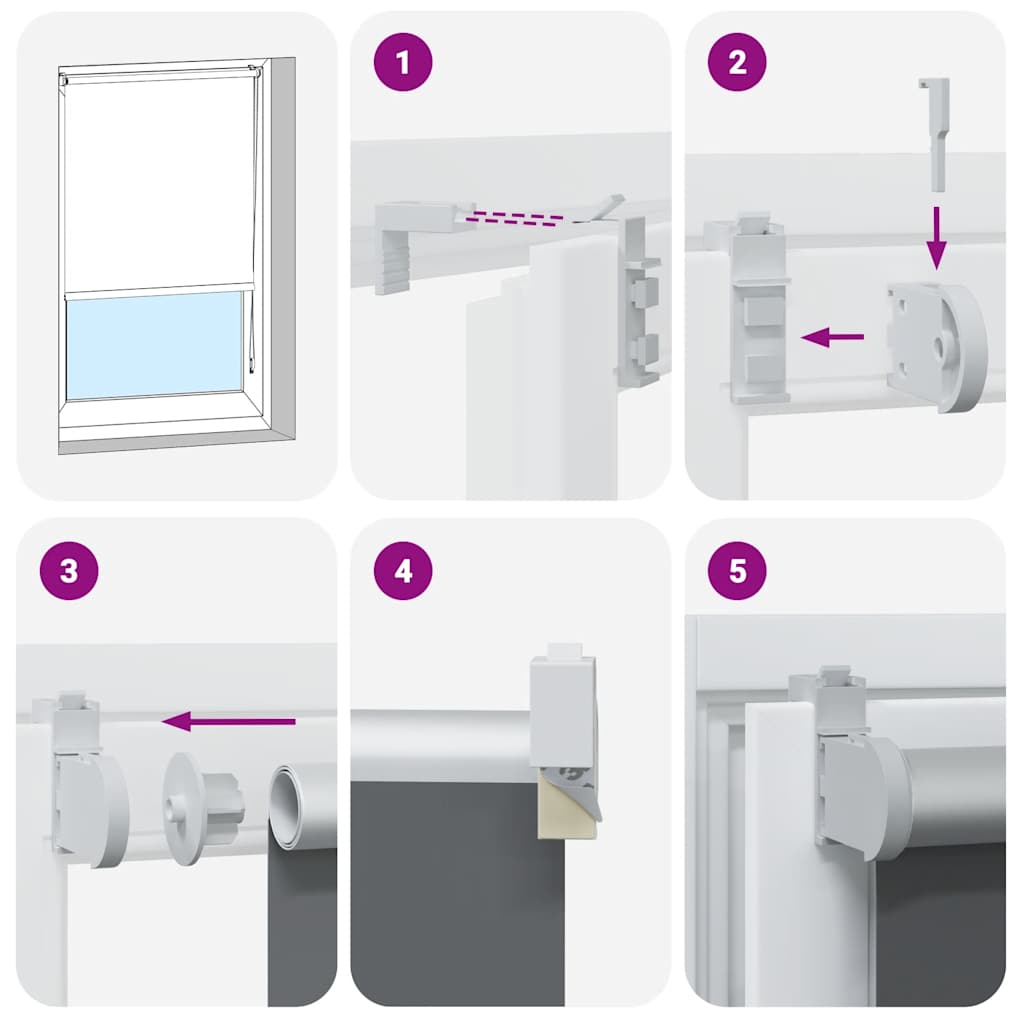 1

2

3

4

5