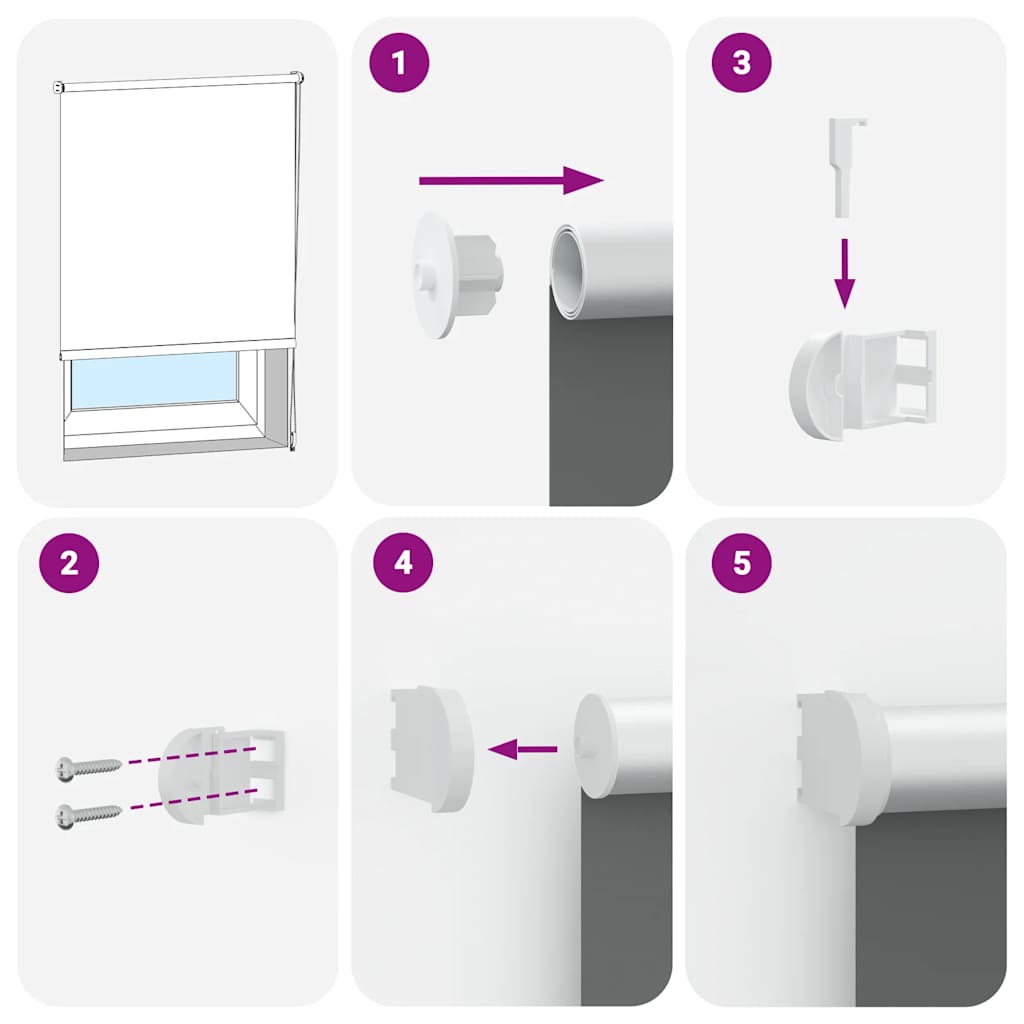 1

3

2

4

5