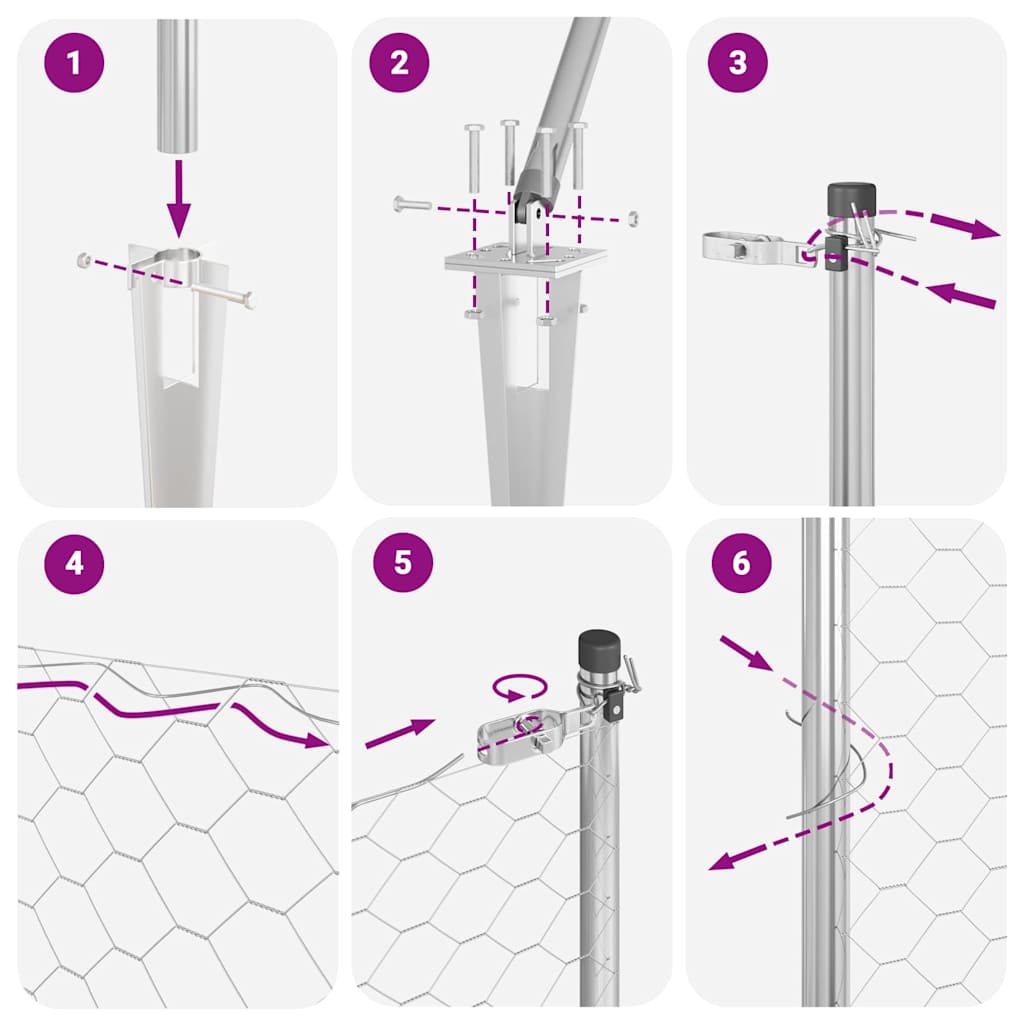 1

2

3

4

5

6