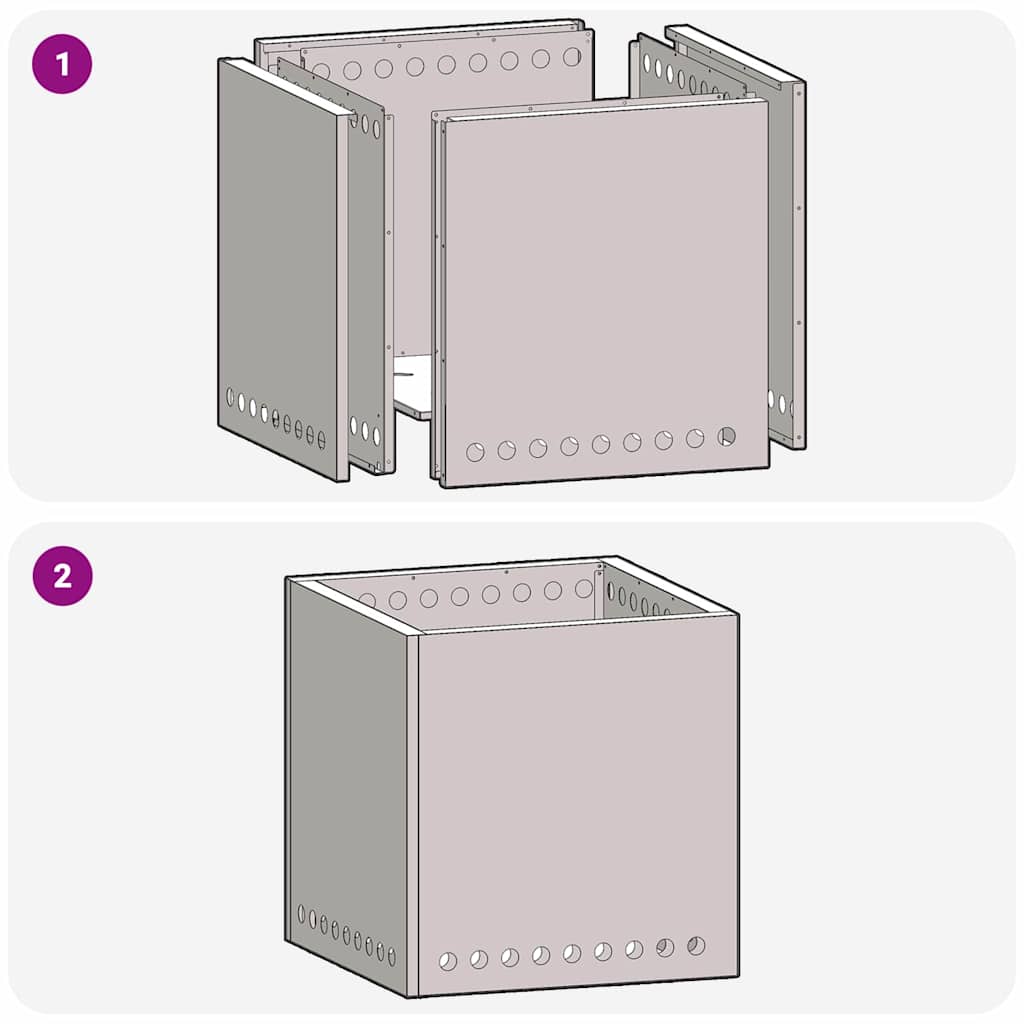 1

2