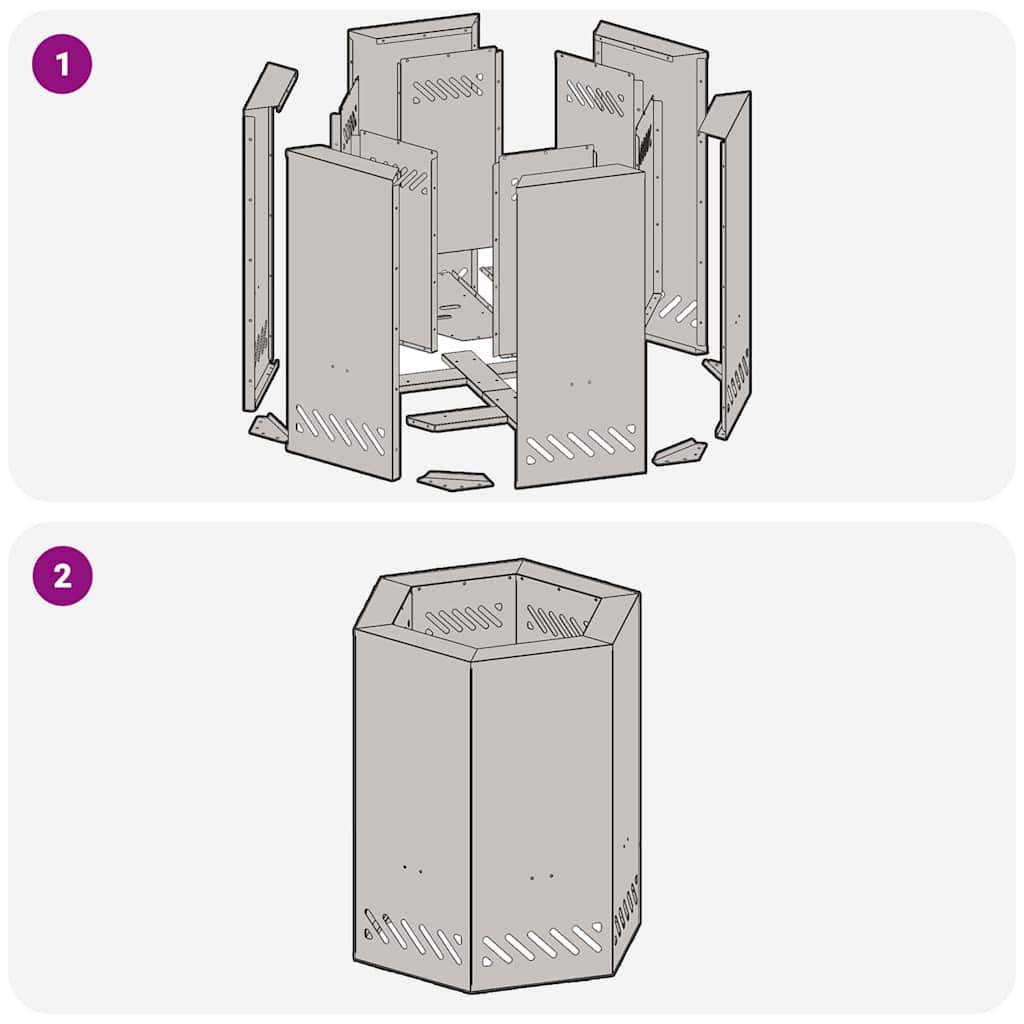 1

2