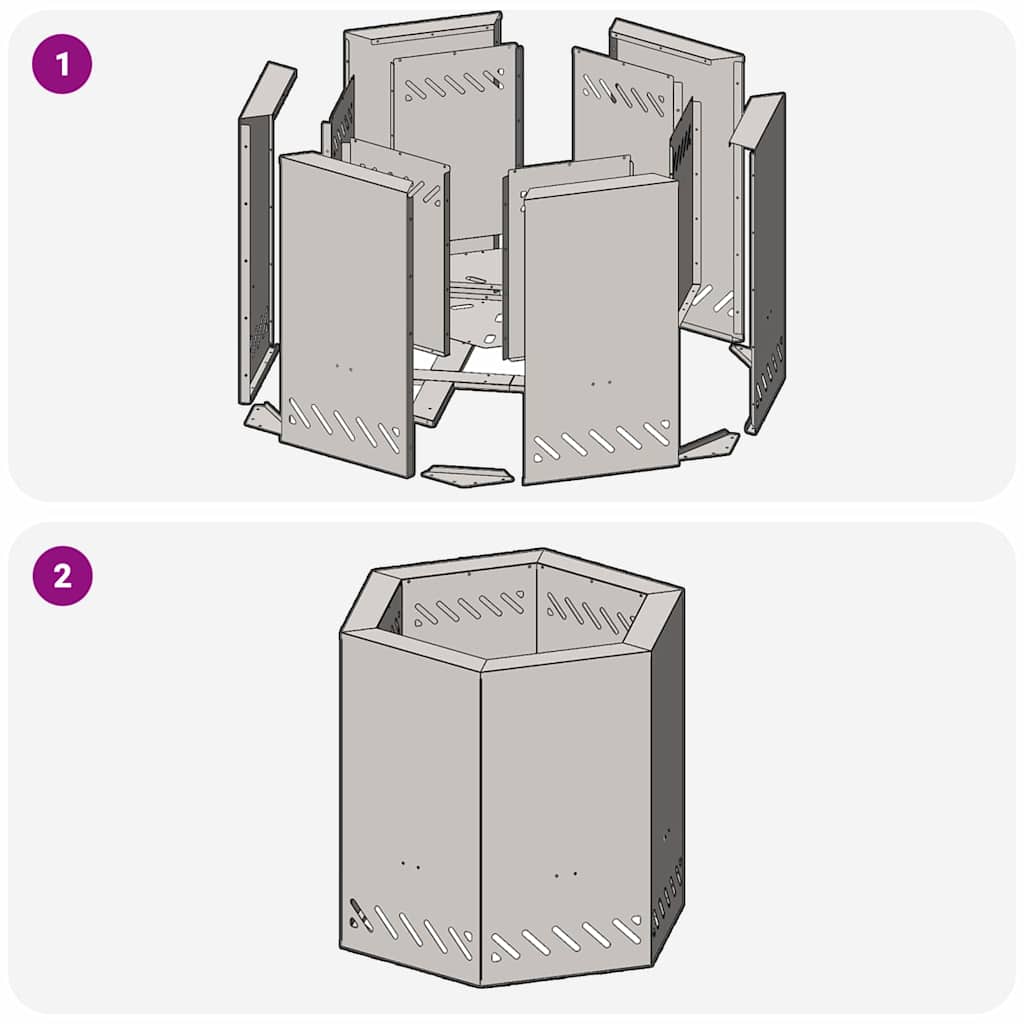 1

2