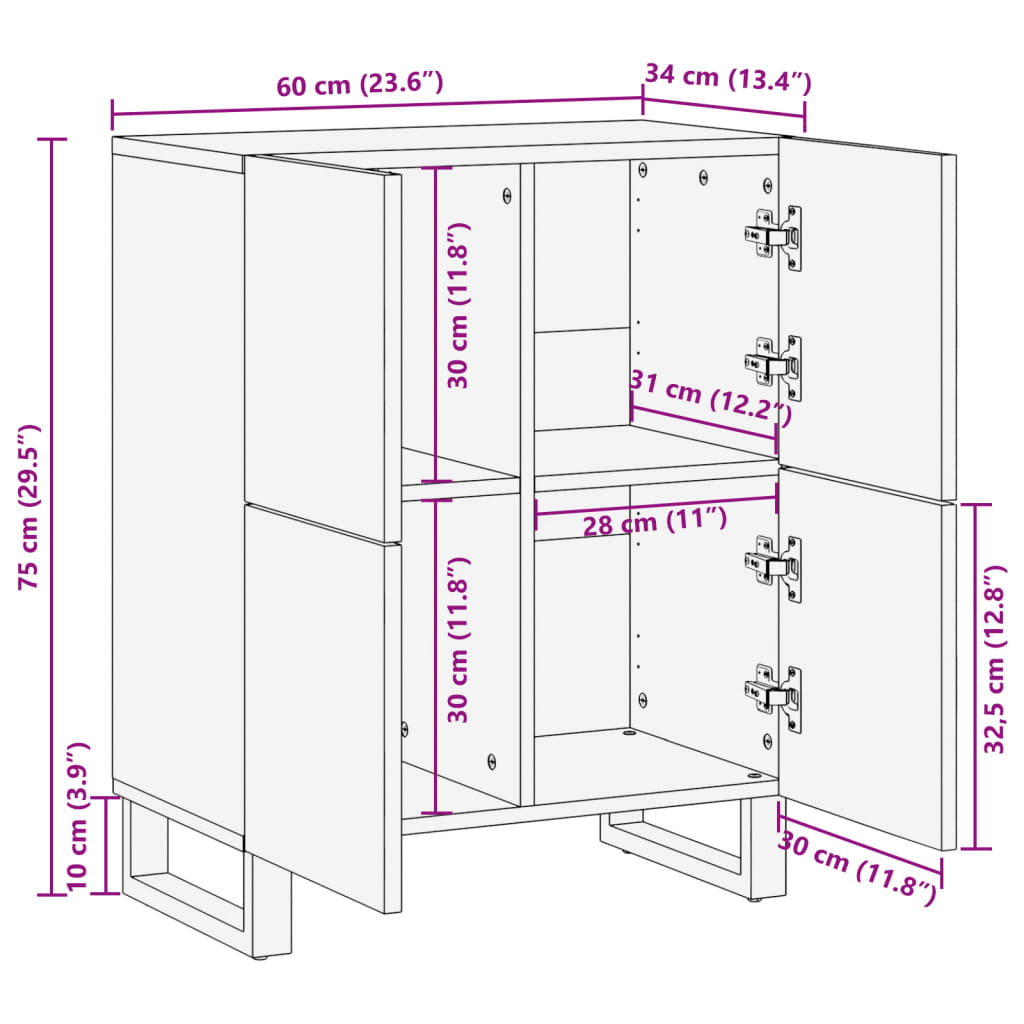 60 cm (23.6″)
34 cm (13.4″)
75 cm (29.5″)
30 cm (11.8″)
31 cm (12.2″)
28 cm (11″)
30 cm (11.8″)
32,5 cm (12.8″)
10 cm (3.9″)
30 cm (11.8″)