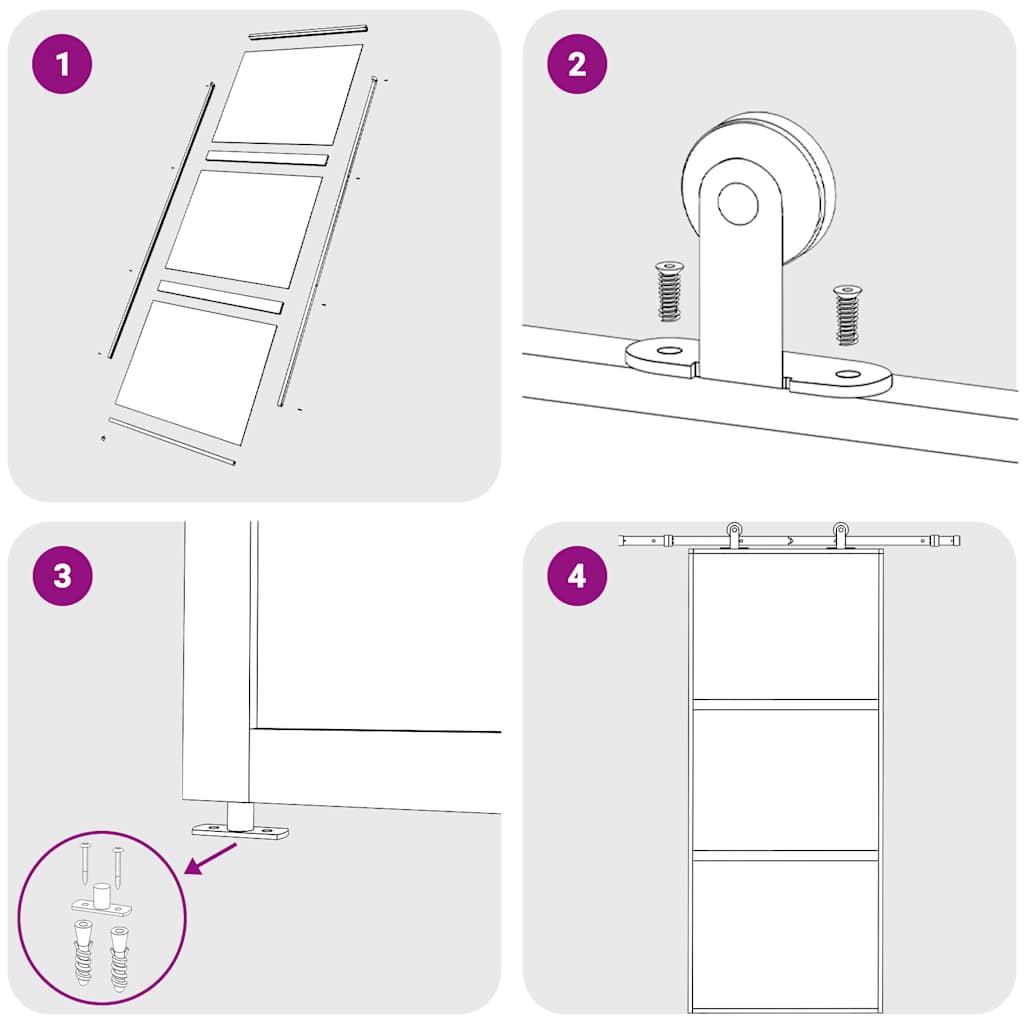 1

2

3

4