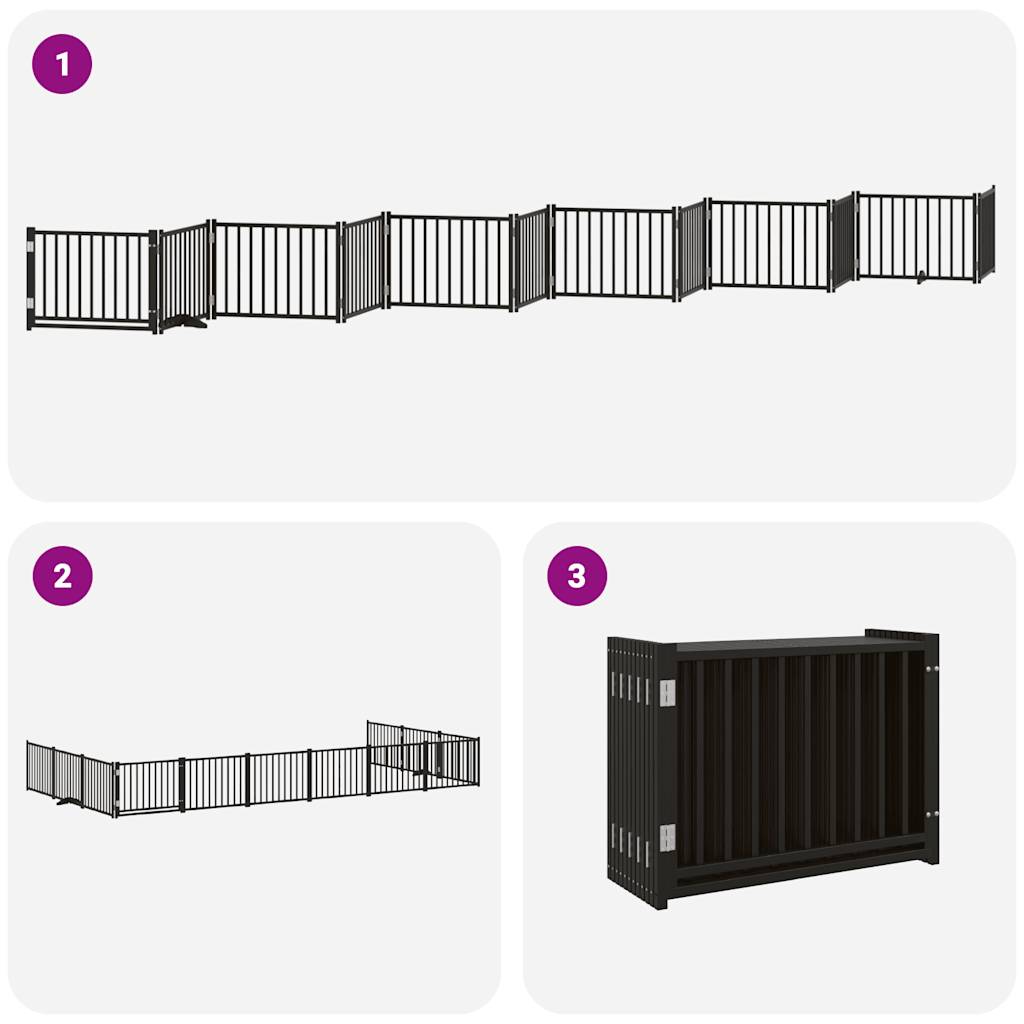 1

2

3