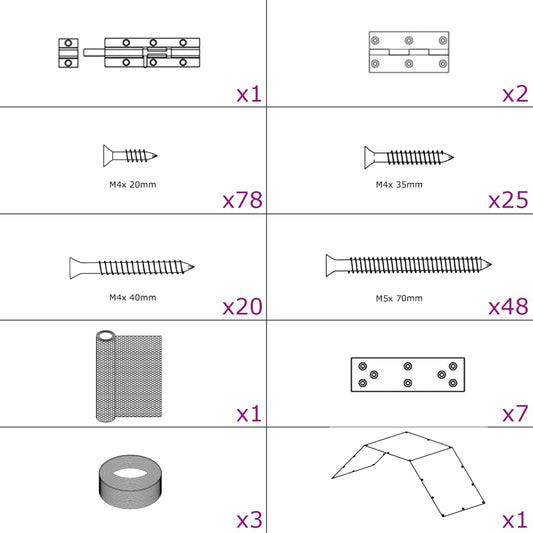 x1

x2

M4x 20mm
x78

M4x 35mm
x25

M4x 40mm
x20

M5x 70mm
x48

x1

x7

x3

x1