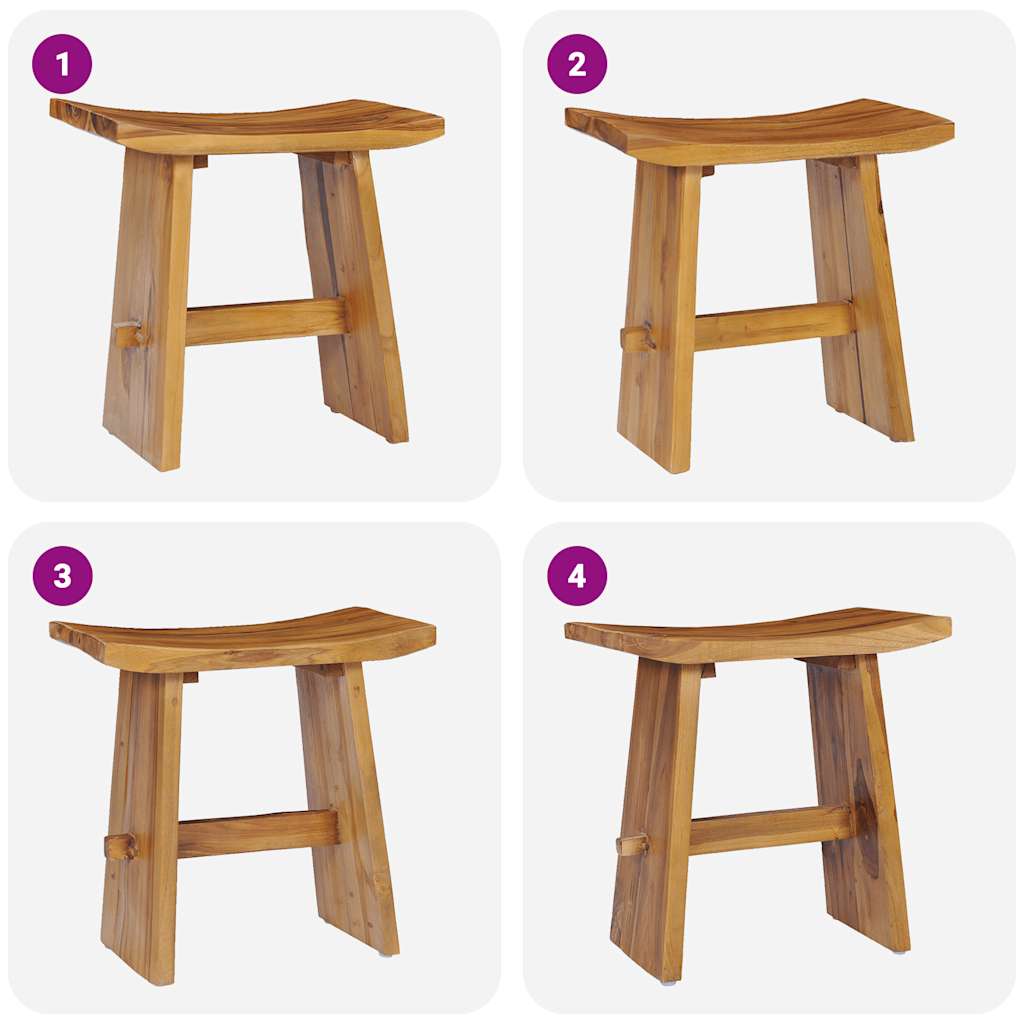 1

2

3

4