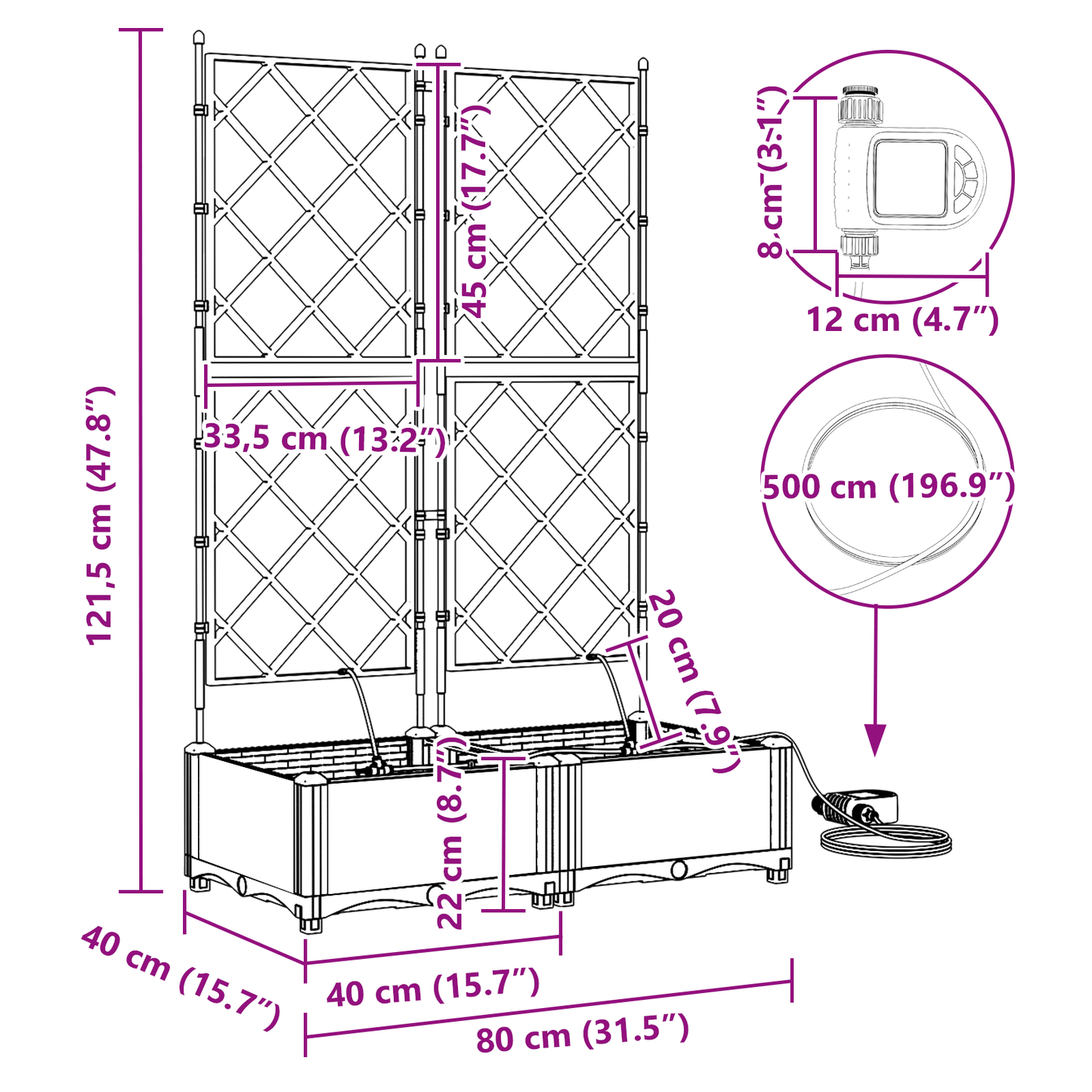 121,5 cm (47.8″)

45 cm (17.7″)

33,5 cm (13.2″)

8 cm (3.1″)

12 cm (4.7″)

500 cm (196.9″)

20 cm (7.9″)

22 cm (8.7″)

40 cm (15.7″)

40 cm (15.7″)

80 cm (31.5″)