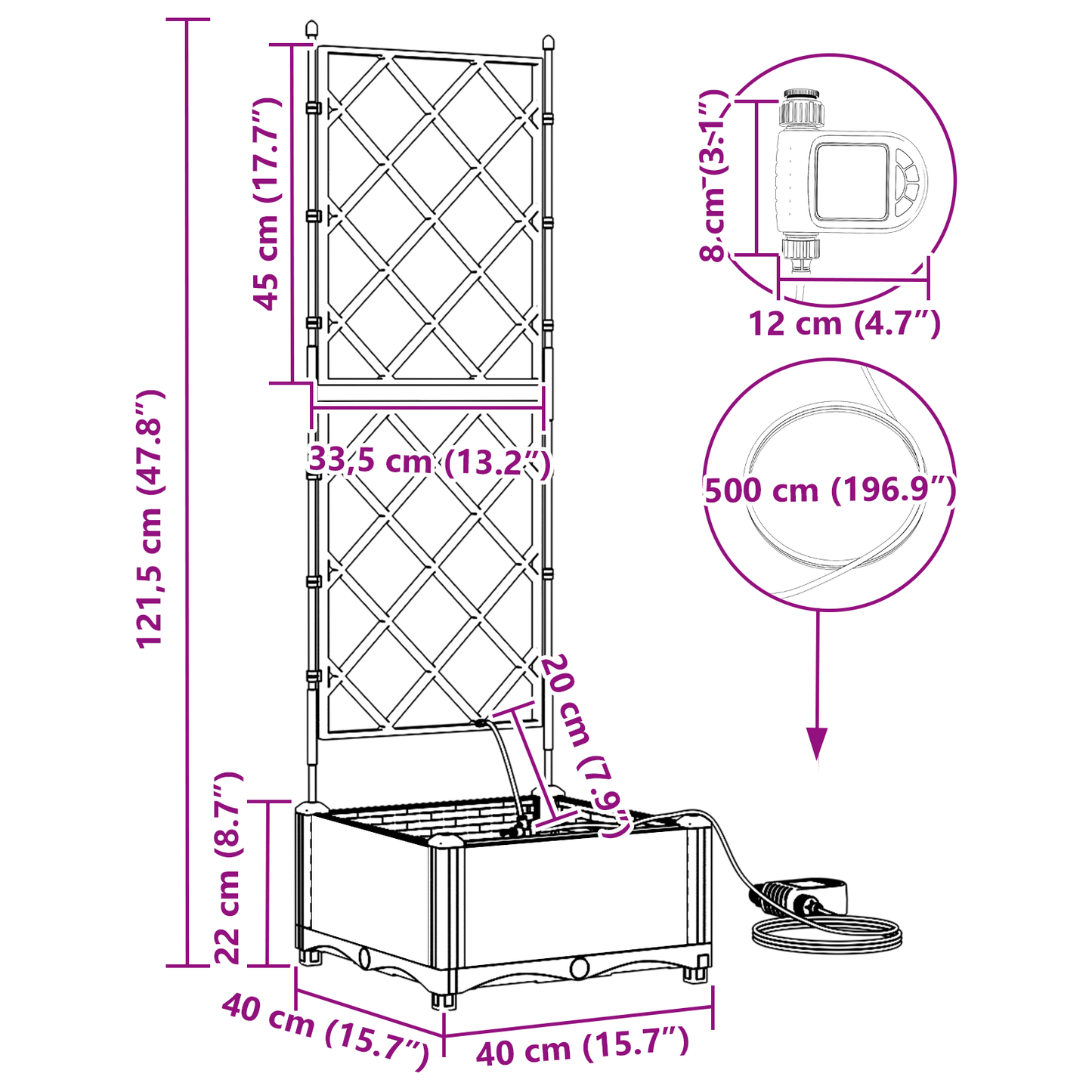 121,5 cm (47.8″)

45 cm (17.7″)

33,5 cm (13.2″)

8 cm (3.1″)

12 cm (4.7″)

500 cm (196.9″)

20 cm (7.9″)

22 cm (8.7″)

40 cm (15.7″)

40 cm (15.7″)